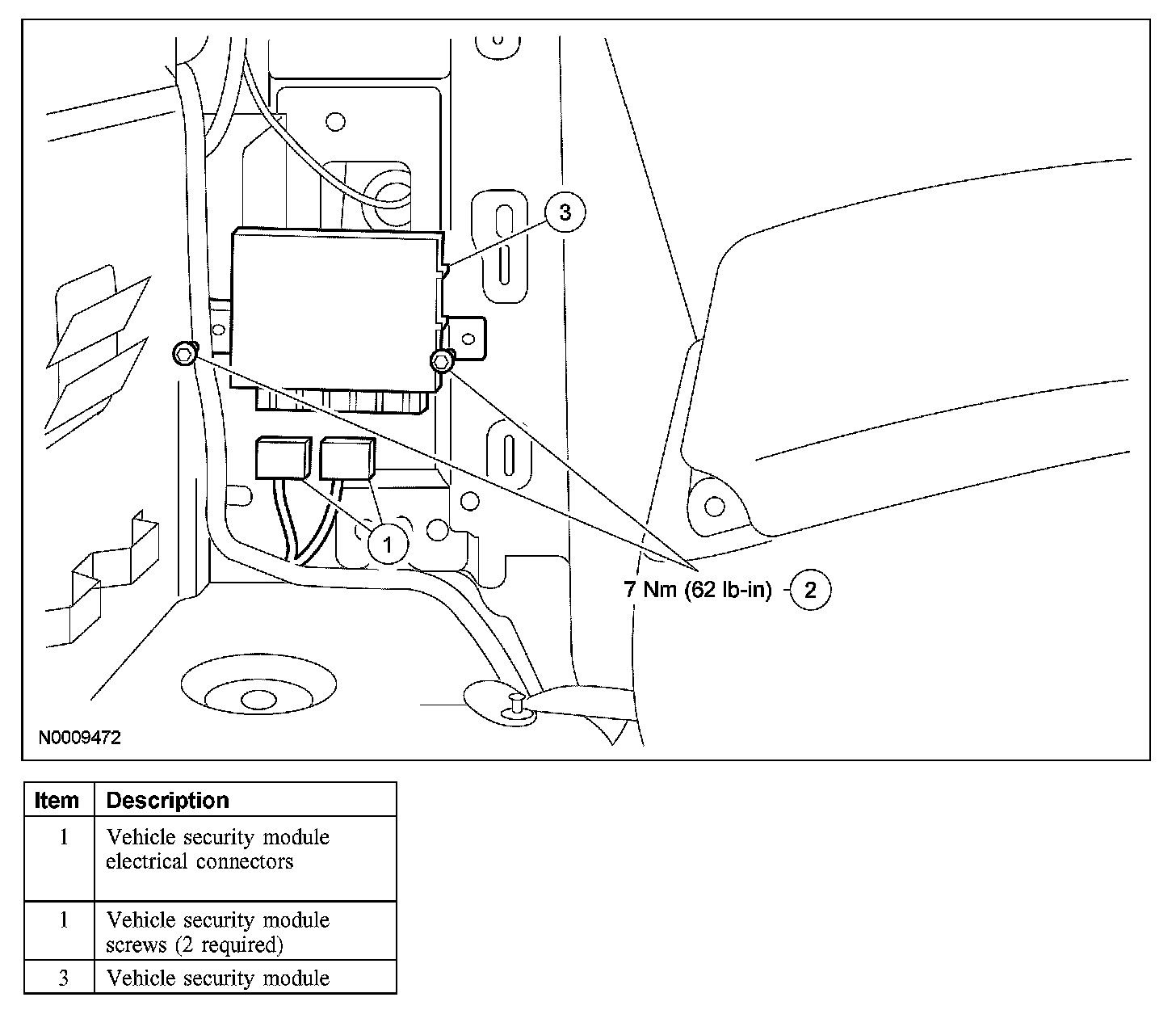 3

1

7 Nm (62 lb-in) 2

N0009472

| Item | Description |
|---|---|
| 1 | Vehicle security module electrical connectors |
| 1 | Vehicle security module screws (2 required) |
| 3 | Vehicle security module |