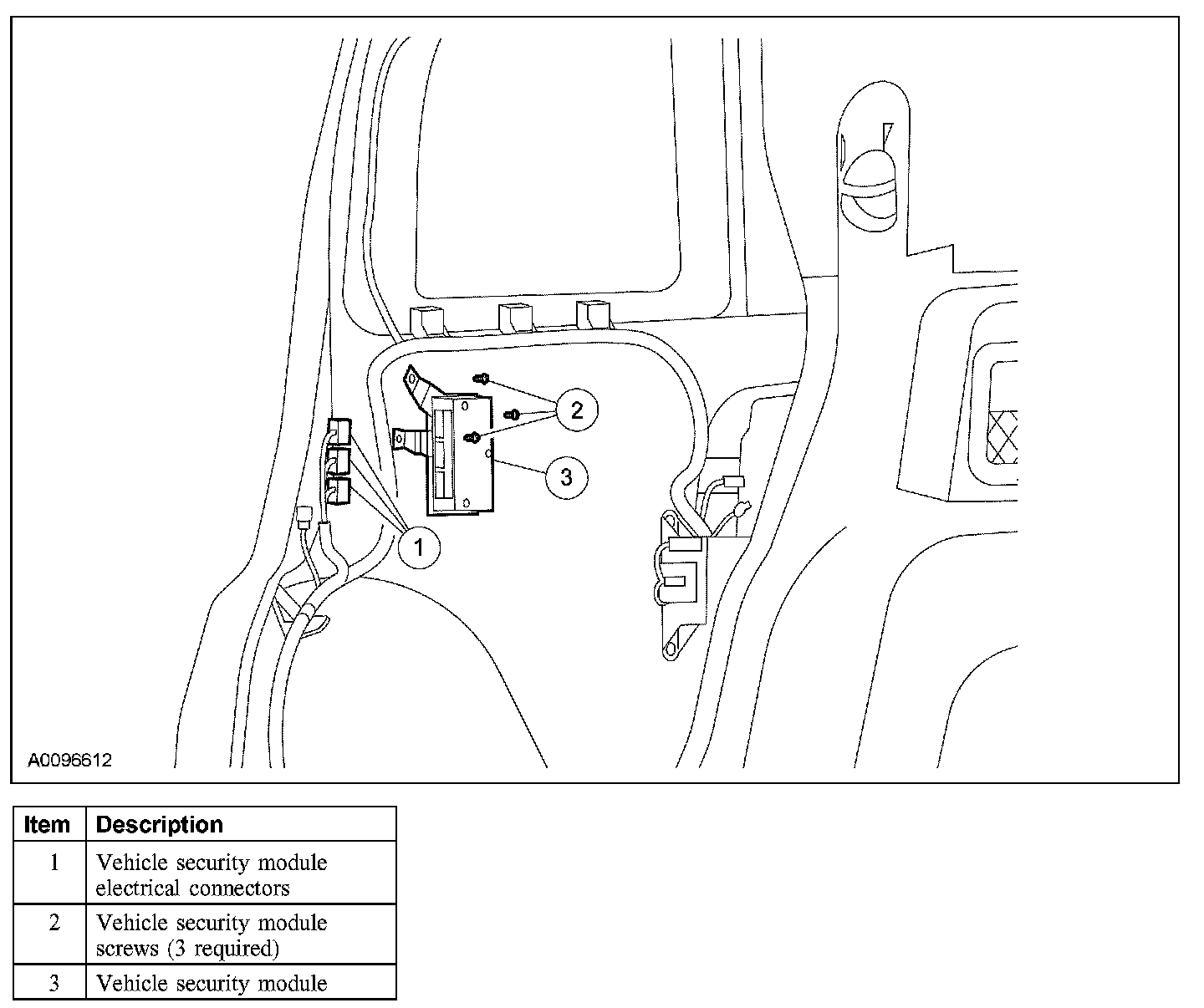 2
3
1
A0096612

| Item | Description |
|---|---|
| 1 | Vehicle security module electrical connectors |
| 2 | Vehicle security module screws (3 required) |
| 3 | Vehicle security module |