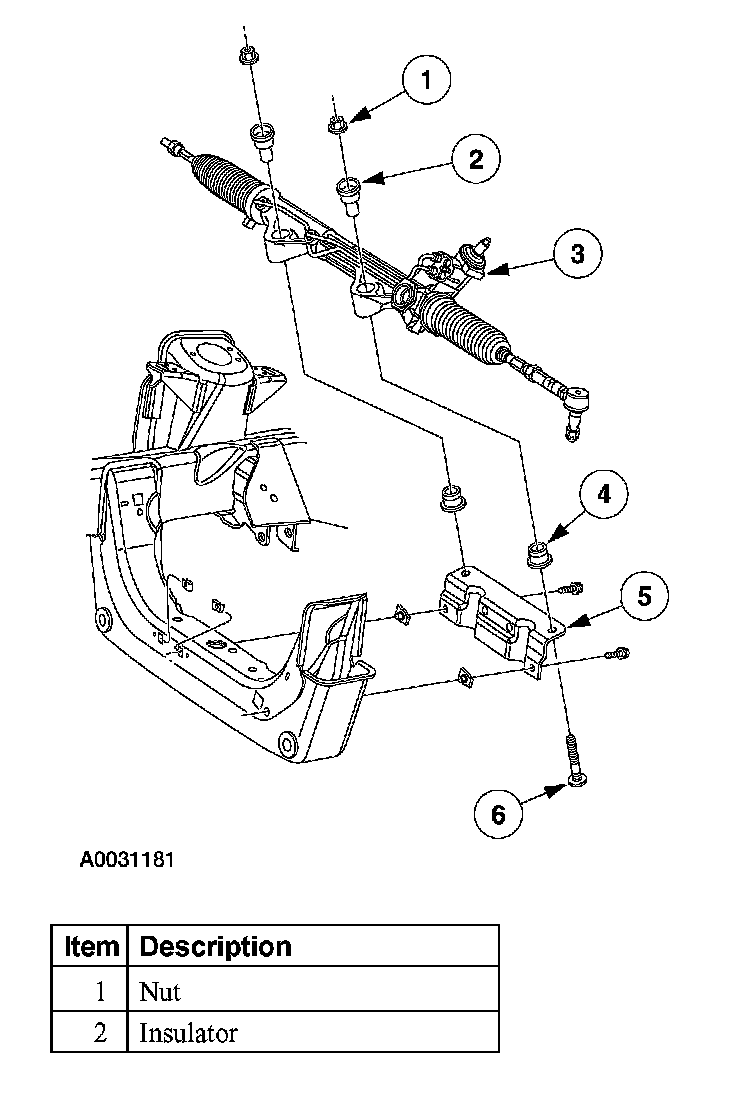 1
2
3
4
5
6

A0031181

| Item | Description |
|---|---|
| 1 | Nut |
| 2 | Insulator |