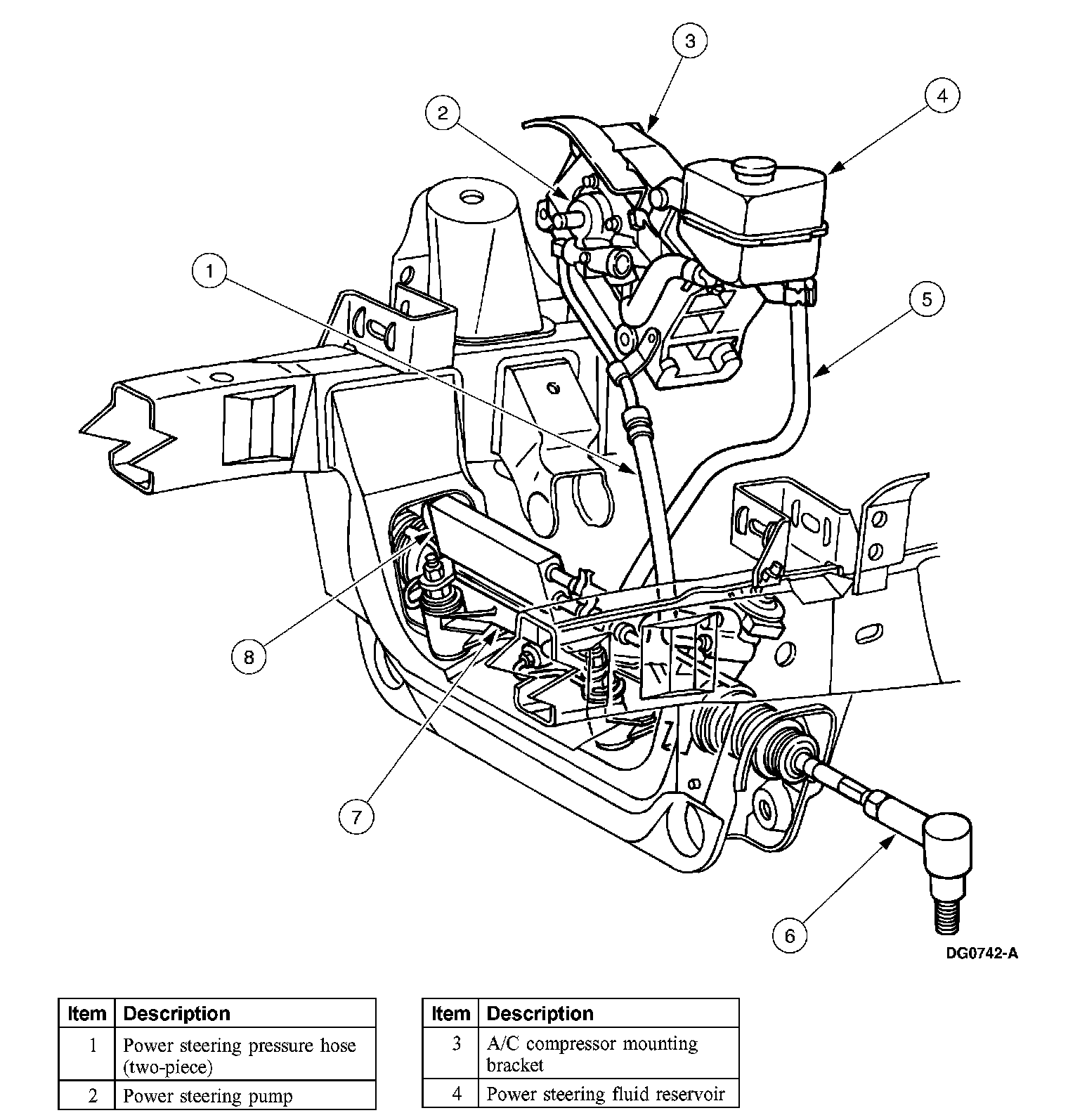 3
2
4
1
5
8
7
6
DG0742-A

| Item | Description |
|---|---|
| 1 | Power steering pressure hose (two-piece) |
| 2 | Power steering pump |

| Item | Description |
|---|---|
| 3 | A/C compressor mounting bracket |
| 4 | Power steering fluid reservoir |