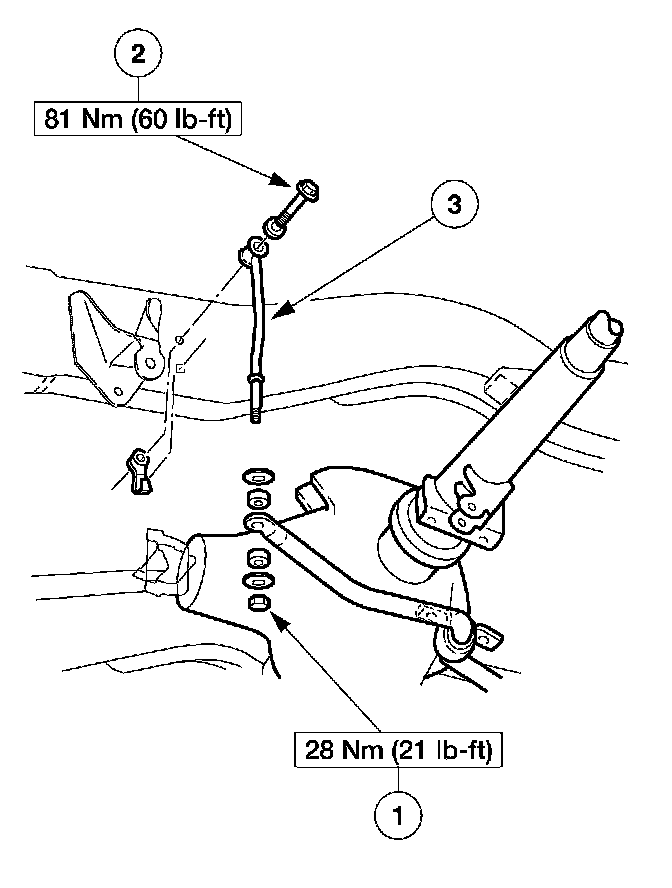 2

81 Nm (60 lb-ft)

3

28 Nm (21 lb-ft)

1