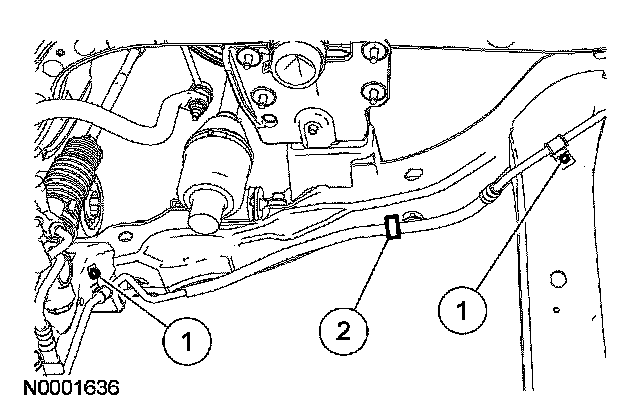 1
2
1
N0001636