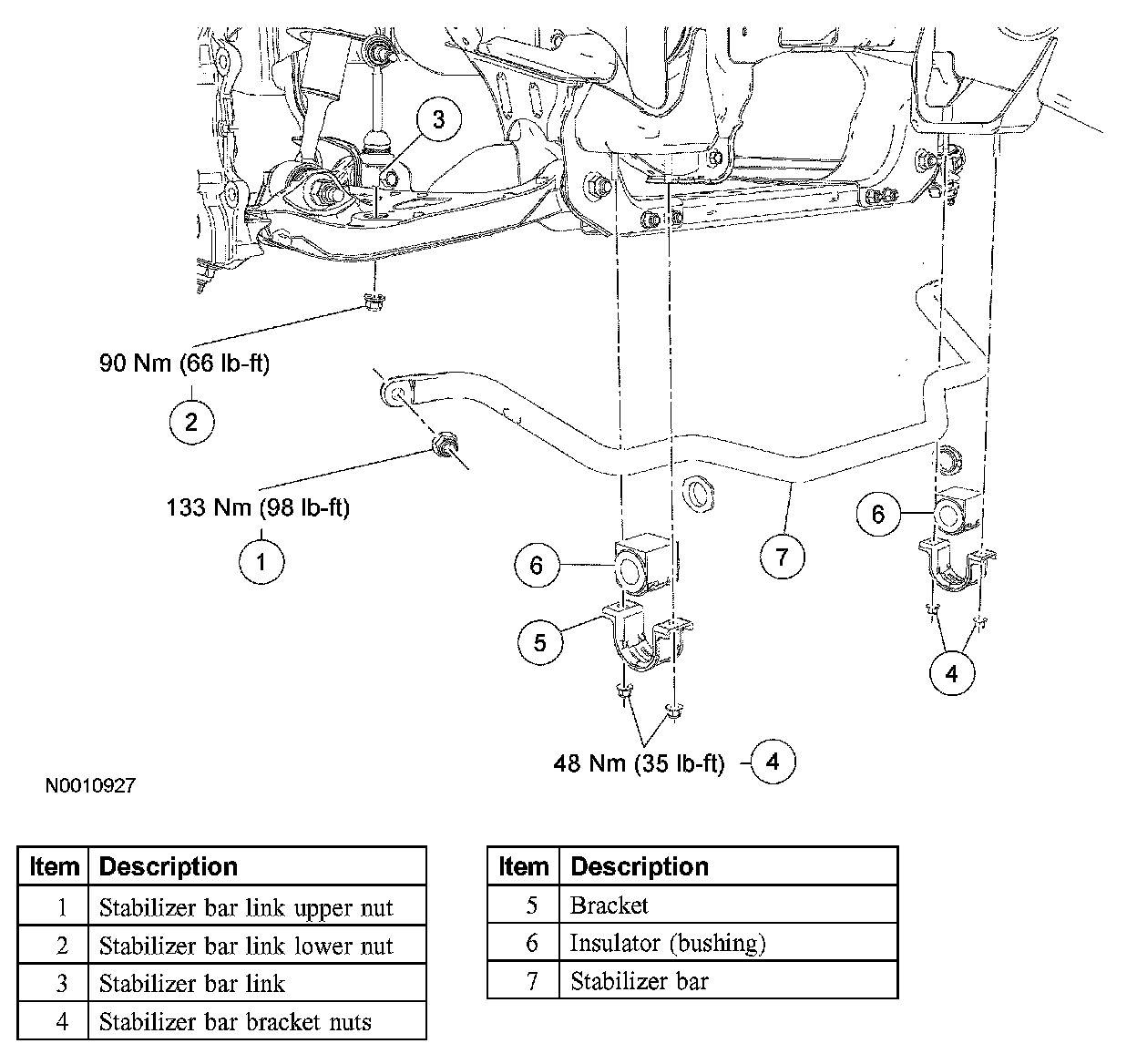 3

90 Nm (66 lb-ft)

2

133 Nm (98 lb-ft)

1

6

7

6

5

4

48 Nm (35 lb-ft) 4

N0010927

| Item | Description |
|---|---|
| 1 | Stabilizer bar link upper nut |
| 2 | Stabilizer bar link lower nut |
| 3 | Stabilizer bar link |
| 4 | Stabilizer bar bracket nuts |

| Item | Description |
|---|---|
| 5 | Bracket |
| 6 | Insulator (bushing) |
| 7 | Stabilizer bar |