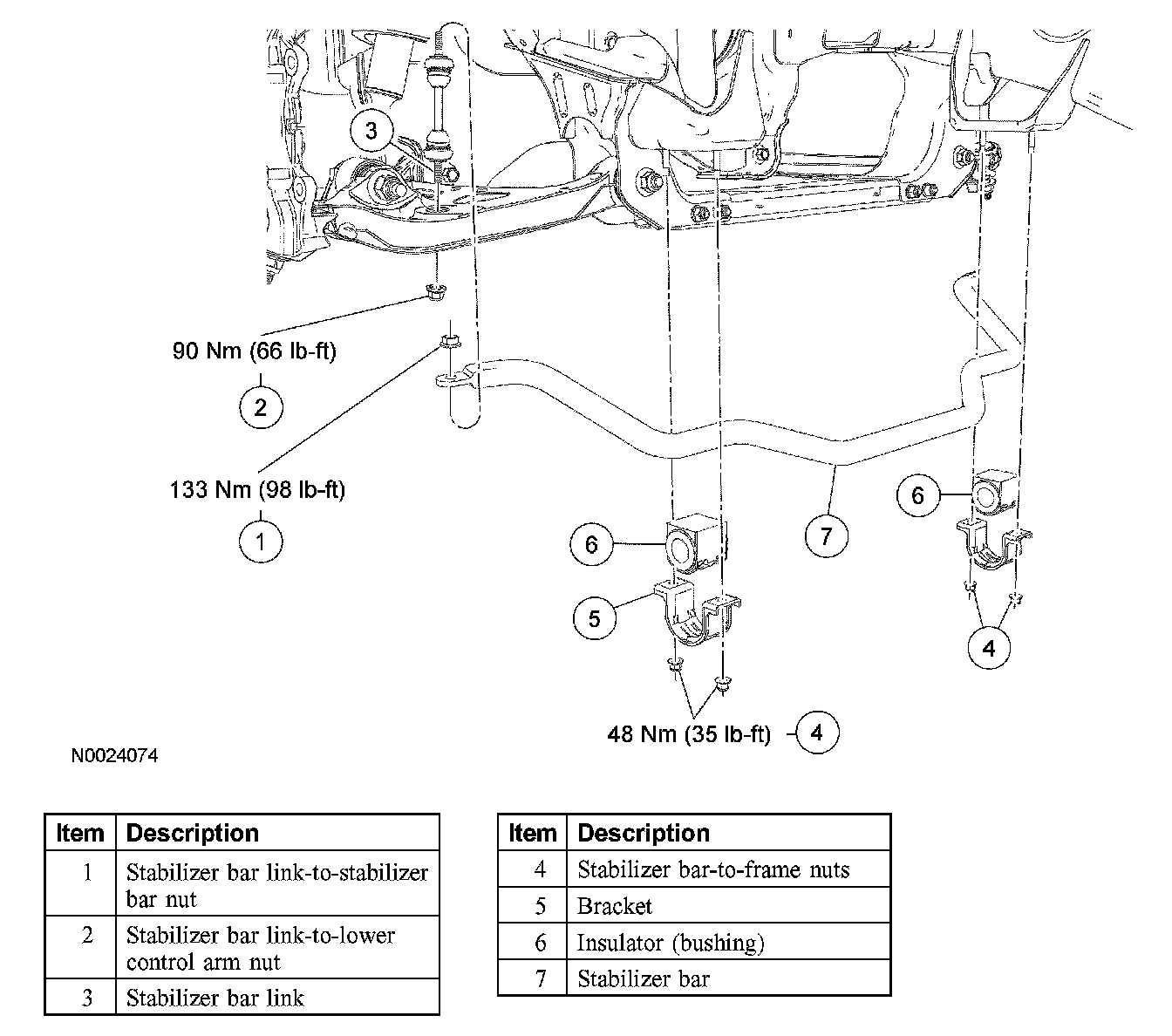 3

90 Nm (66 lb-ft)

2

133 Nm (98 lb-ft)

1

6

7

6

5

4

48 Nm (35 lb-ft) 4

N0024074

| Item | Description |
|---|---|
| 1 | Stabilizer bar link-to-stabilizer bar nut |
| 2 | Stabilizer bar link-to-lower control arm nut |
| 3 | Stabilizer bar link |

| Item | Description |
|---|---|
| 4 | Stabilizer bar-to-frame nuts |
| 5 | Bracket |
| 6 | Insulator (bushing) |
| 7 | Stabilizer bar |