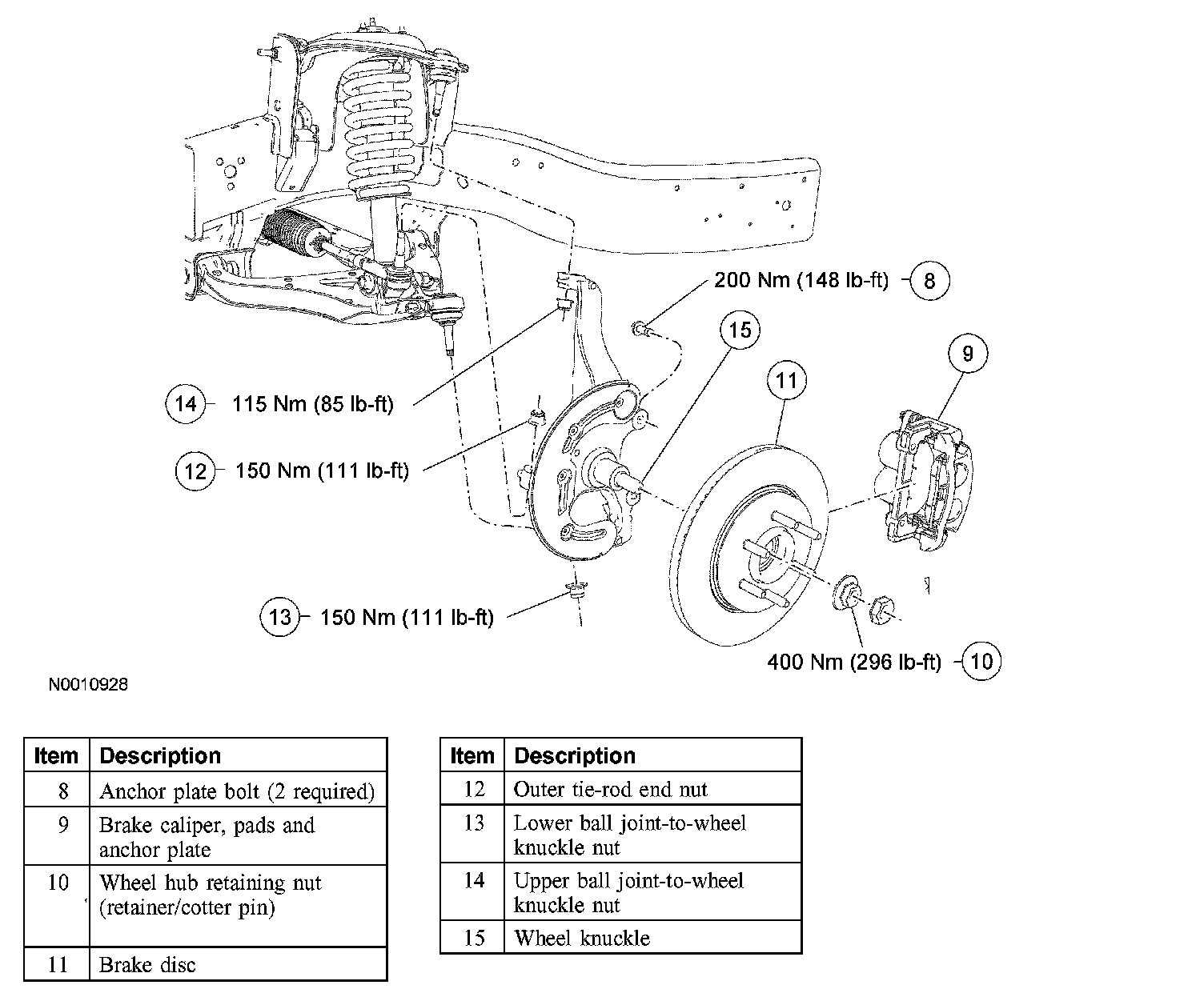 200 Nm (148 lb-ft) 8

15

9

11

14 115 Nm (85 lb-ft)

12 150 Nm (111 lb-ft)

13 150 Nm (111 lb-ft)

400 Nm (296 lb-ft) 10

N0010928

| Item | Description |
|---|---|
| 8 | Anchor plate bolt (2 required) |
| 9 | Brake caliper, pads and anchor plate |
| 10 | Wheel hub retaining nut (retainer/cotter pin) |
| 11 | Brake disc |

| Item | Description |
|---|---|
| 12 | Outer tie-rod end nut |
| 13 | Lower ball joint-to-wheel knuckle nut |
| 14 | Upper ball joint-to-wheel knuckle nut |
| 15 | Wheel knuckle |