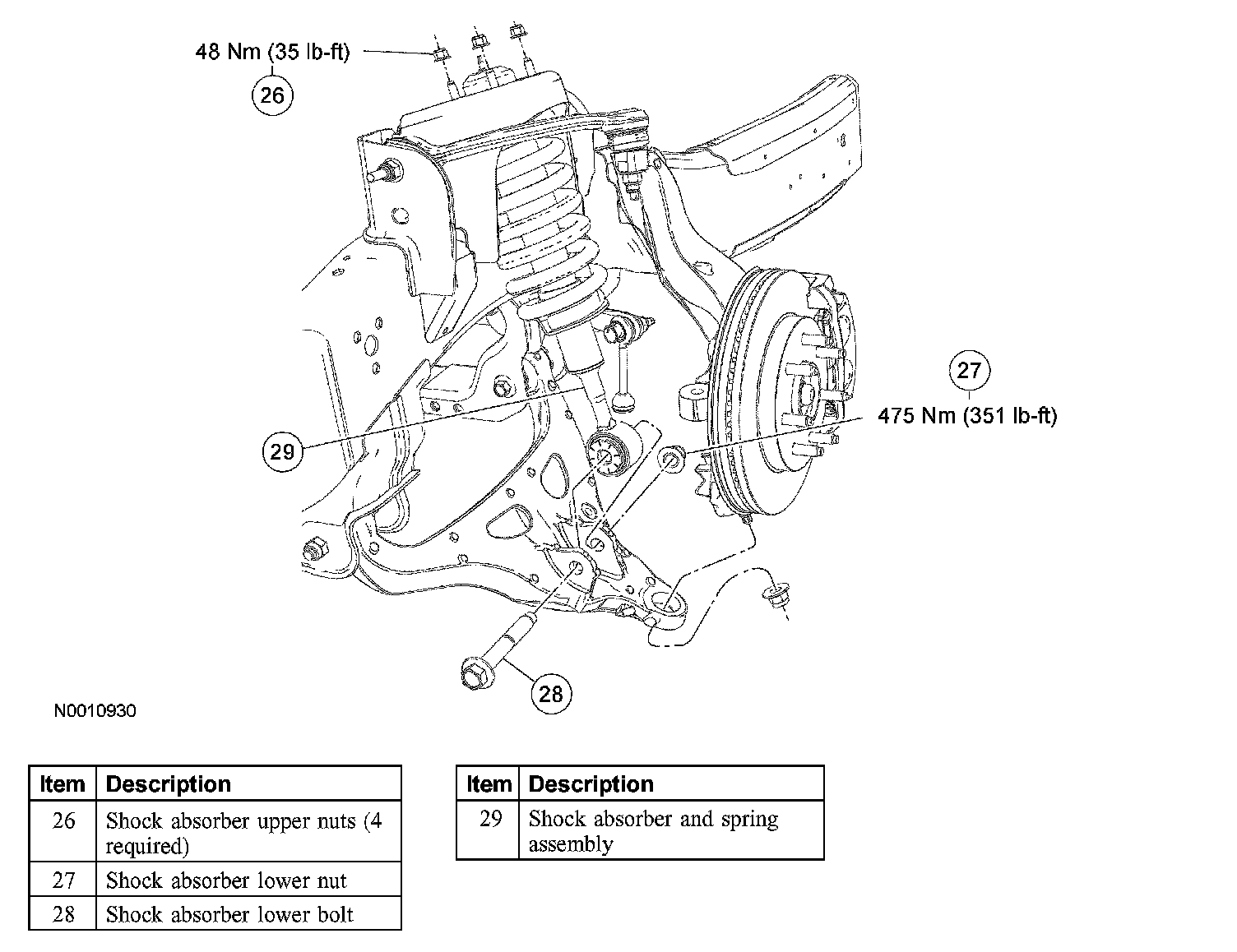 48 Nm (35 lb-ft)

26

27

475 Nm (351 lb-ft)

29

28

N0010930

| Item | Description |
|---|---|
| 26 | Shock absorber upper nuts (4 required) |
| 27 | Shock absorber lower nut |
| 28 | Shock absorber lower bolt |

| Item | Description |
|---|---|
| 29 | Shock absorber and spring assembly |