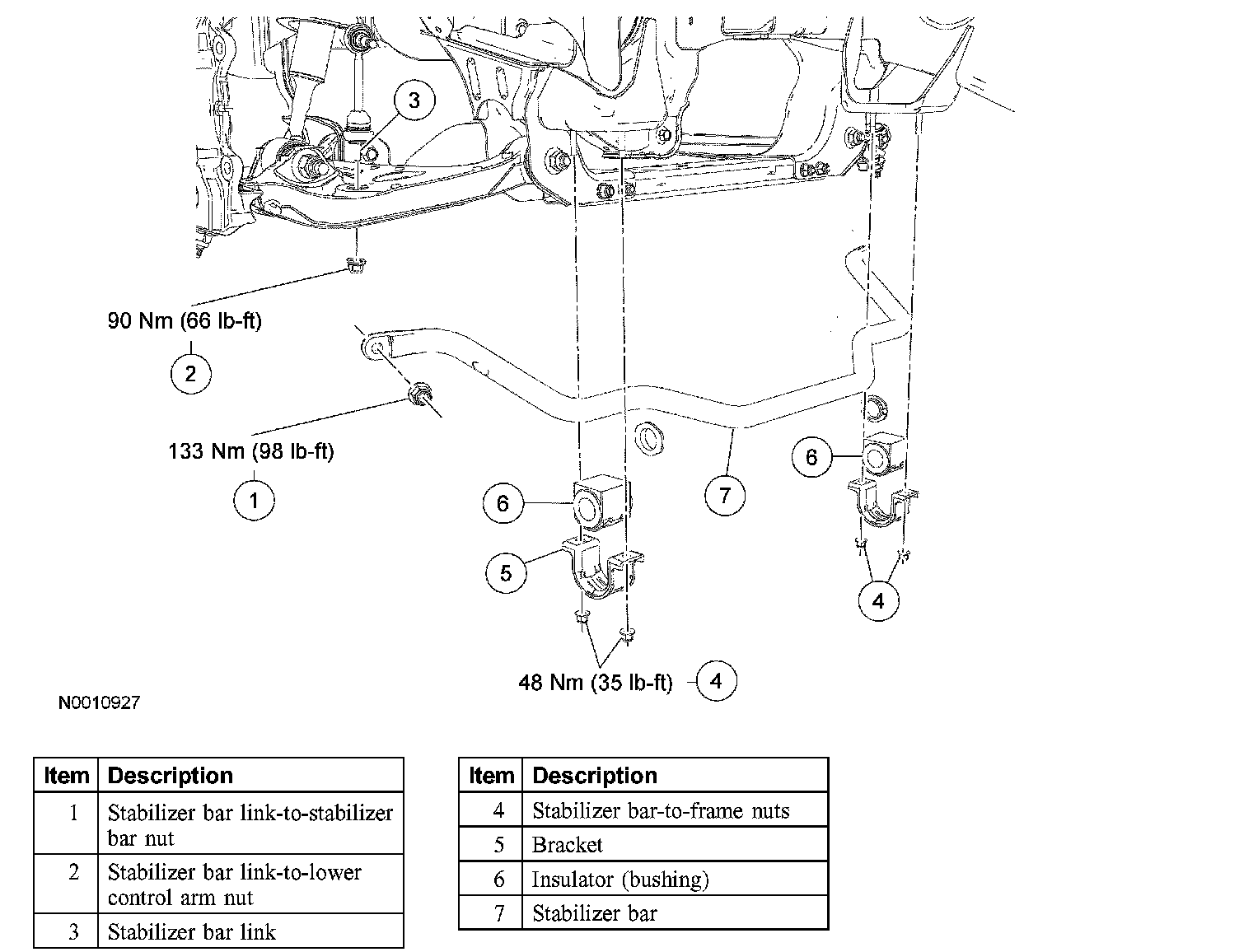 3

90 Nm (66 lb-ft)

2

133 Nm (98 lb-ft)

1

6

7

6

5

4

48 Nm (35 lb-ft)

4

N0010927

| Item | Description |
|---|---|
| 1 | Stabilizer bar link-to-stabilizer bar nut |
| 2 | Stabilizer bar link-to-lower control arm nut |
| 3 | Stabilizer bar link |

| Item | Description |
|---|---|
| 4 | Stabilizer bar-to-frame nuts |
| 5 | Bracket |
| 6 | Insulator (bushing) |
| 7 | Stabilizer bar |