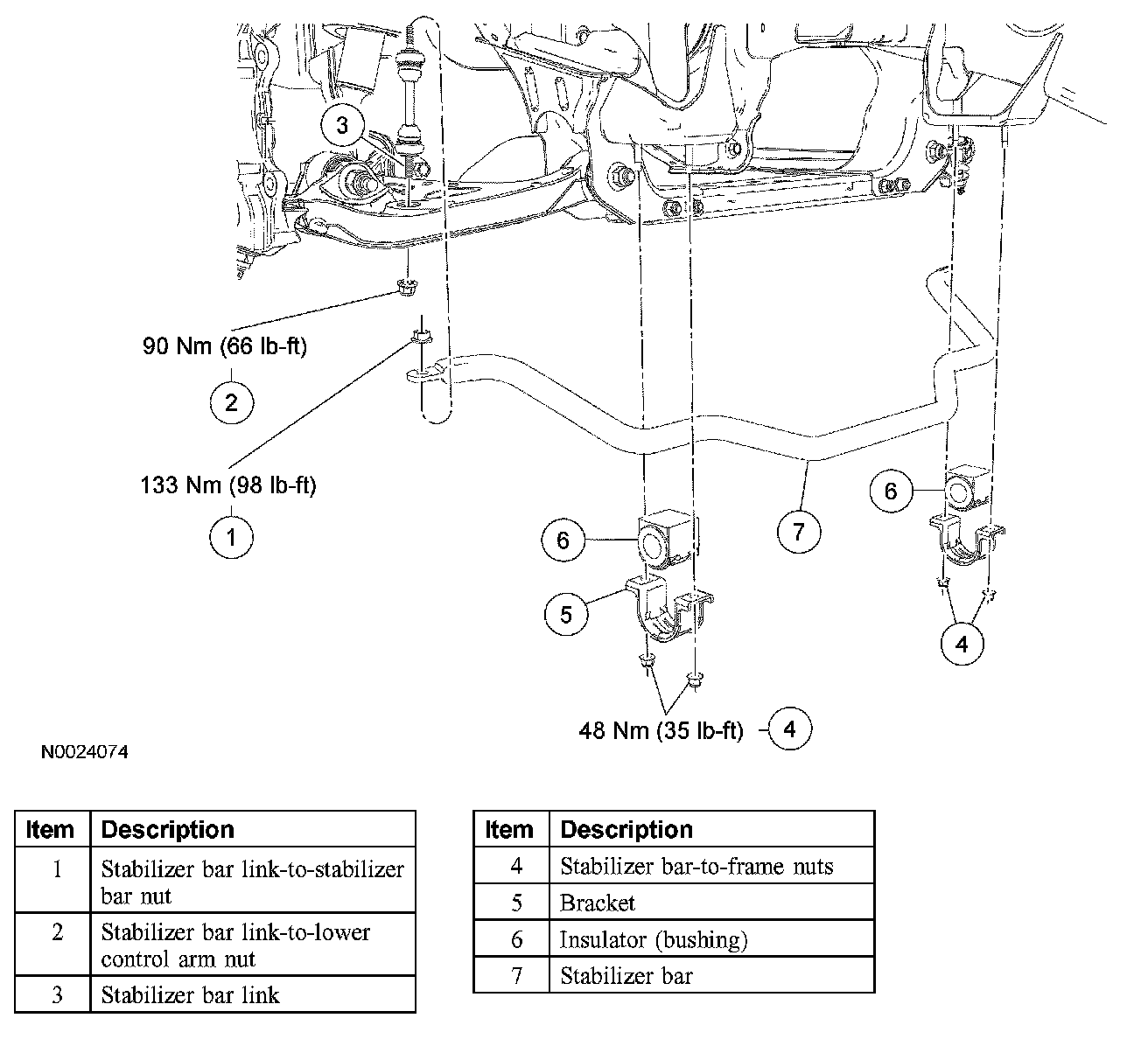 3

90 Nm (66 lb-ft)

2

133 Nm (98 lb-ft)

1

6

7

6

5

4

48 Nm (35 lb-ft)

4

N0024074

| Item | Description |
|---|---|
| 1 | Stabilizer bar link-to-stabilizer bar nut |
| 2 | Stabilizer bar link-to-lower control arm nut |
| 3 | Stabilizer bar link |

| Item | Description |
|---|---|
| 4 | Stabilizer bar-to-frame nuts |
| 5 | Bracket |
| 6 | Insulator (bushing) |
| 7 | Stabilizer bar |