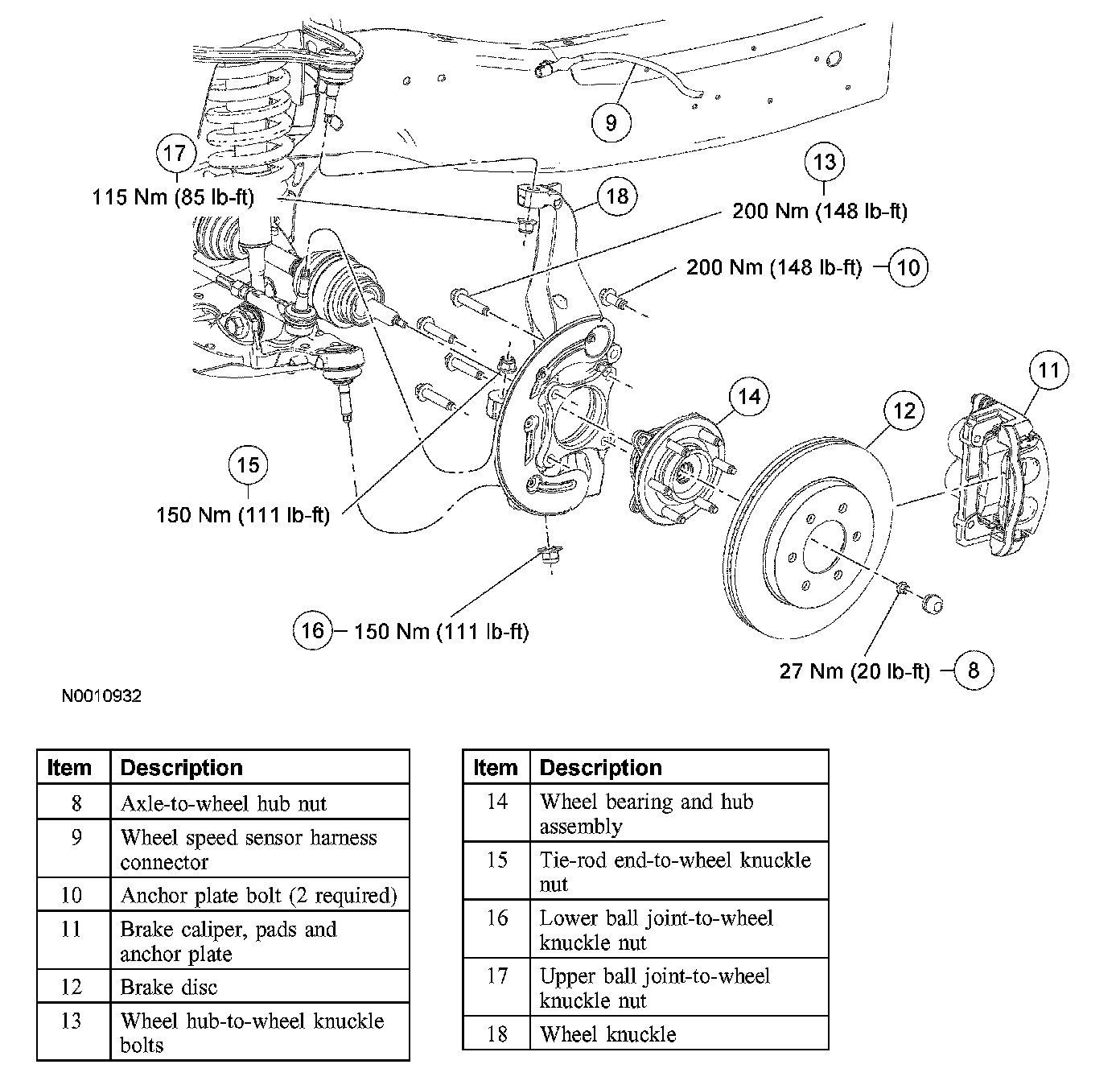 9

17
115 Nm (85 lb-ft)

18

13
200 Nm (148 lb-ft)

200 Nm (148 lb-ft) 10

11

14

12

15
150 Nm (111 lb-ft)

16 150 Nm (111 lb-ft)

27 Nm (20 lb-ft) 8

N0010932

| Item | Description |
|---|---|
| 8 | Axle-to-wheel hub nut |
| 9 | Wheel speed sensor harness connector |
| 10 | Anchor plate bolt (2 required) |
| 11 | Brake caliper, pads and anchor plate |
| 12 | Brake disc |
| 13 | Wheel hub-to-wheel knuckle bolts |

| Item | Description |
|---|---|
| 14 | Wheel bearing and hub assembly |
| 15 | Tie-rod end-to-wheel knuckle nut |
| 16 | Lower ball joint-to-wheel knuckle nut |
| 17 | Upper ball joint-to-wheel knuckle nut |
| 18 | Wheel knuckle |