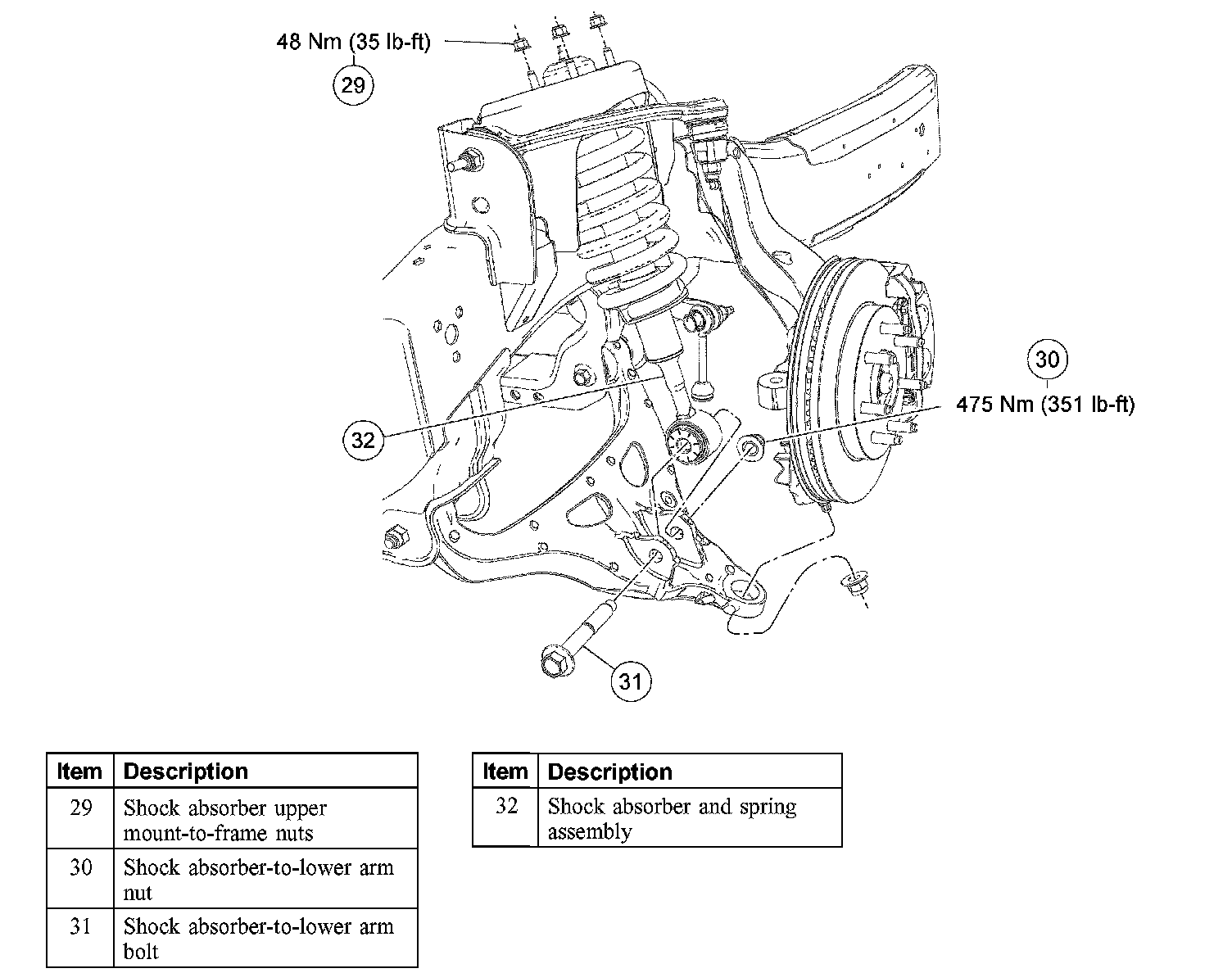 48 Nm (35 lb-ft)

29

30

475 Nm (351 lb-ft)

32

31

| Item | Description |
|---|---|
| 29 | Shock absorber upper mount-to-frame nuts |
| 30 | Shock absorber-to-lower arm nut |
| 31 | Shock absorber-to-lower arm bolt |

| Item | Description |
|---|---|
| 32 | Shock absorber and spring assembly |