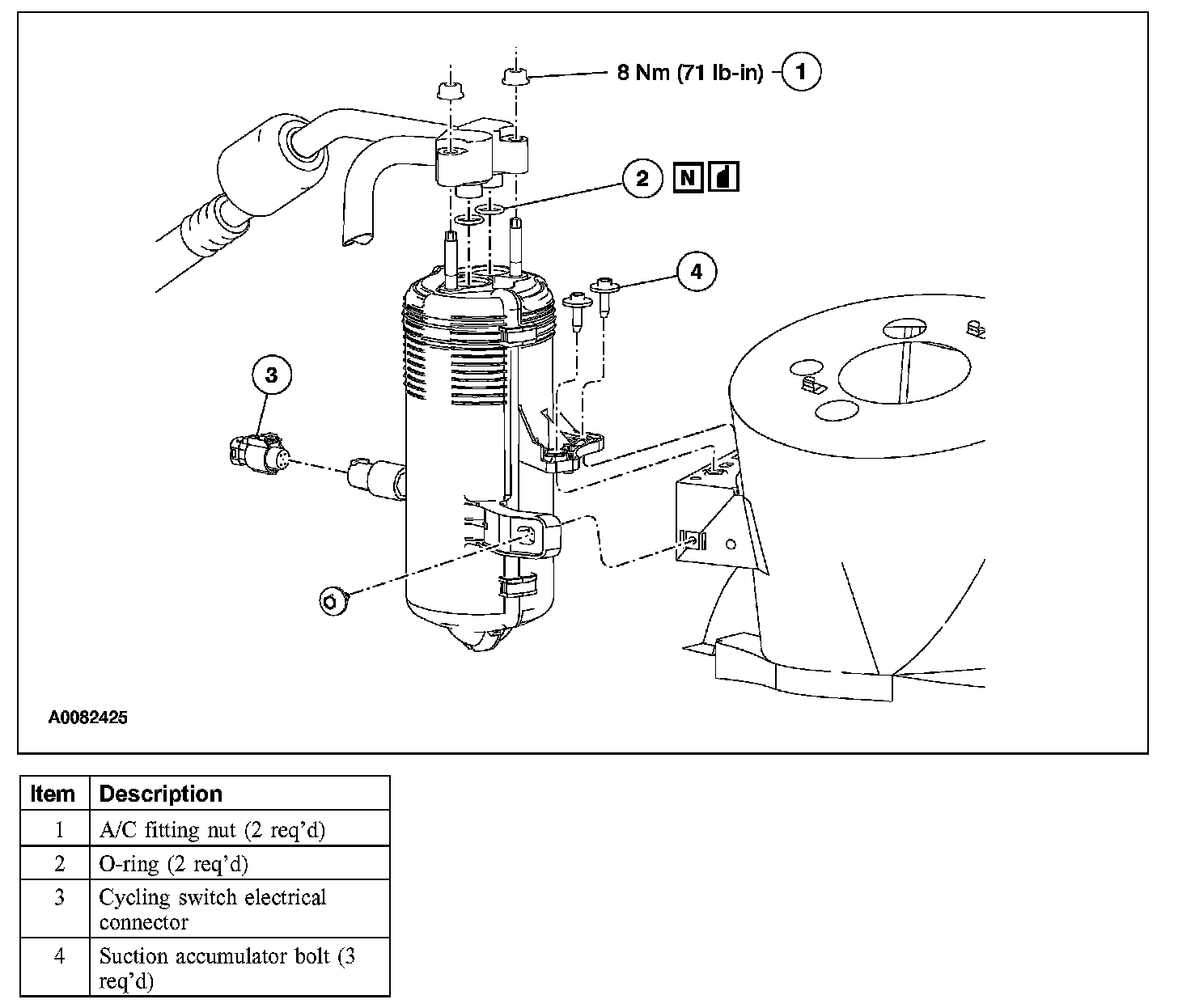 8 Nm (71 lb-in) 1

2 N

4

3

A0082425

| Item | Description |
|---|---|
| 1 | A/C fitting nut (2 req'd) |
| 2 | O-ring (2 req'd) |
| 3 | Cycling switch electrical connector |
| 4 | Suction accumulator bolt (3 req'd) |