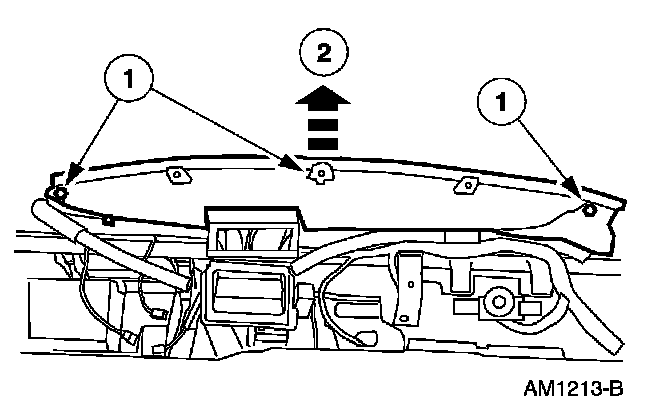 1
2
1
AM1213-B