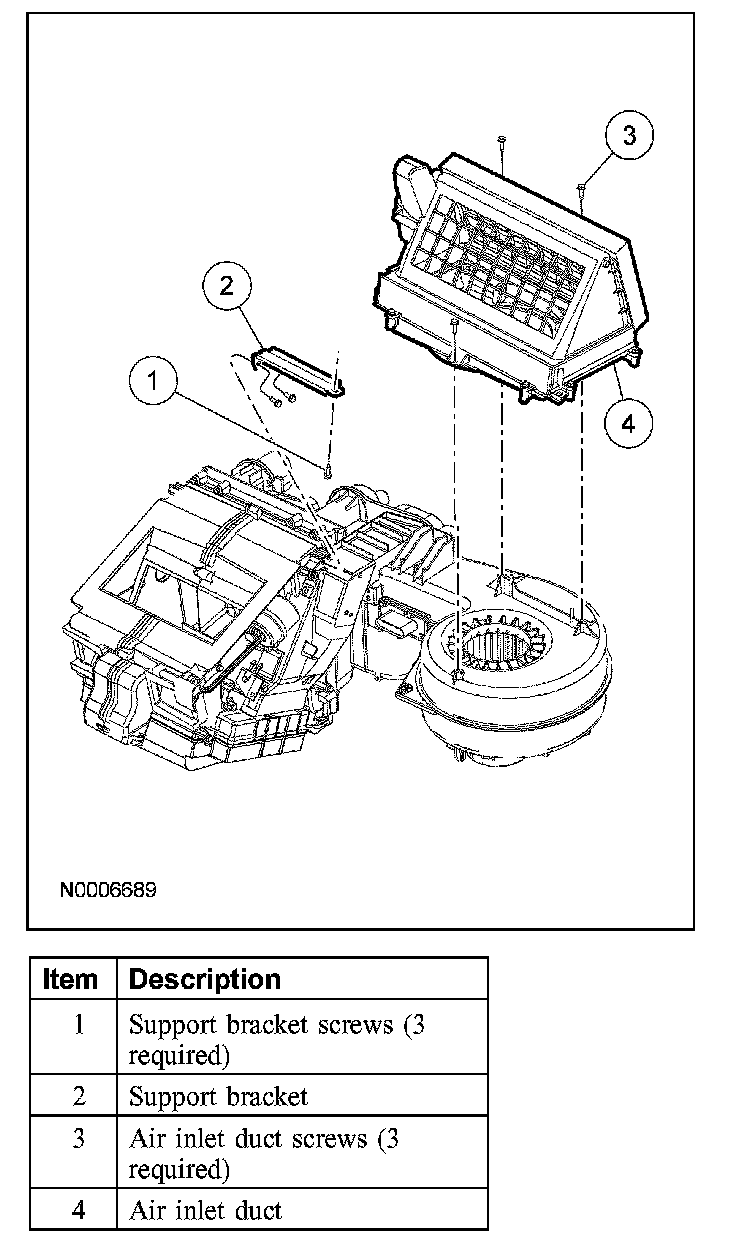 3

2

1

4

N0006689

| Item | Description |
|---|---|
| 1 | Support bracket screws (3 required) |
| 2 | Support bracket |
| 3 | Air inlet duct screws (3 required) |
| 4 | Air inlet duct |