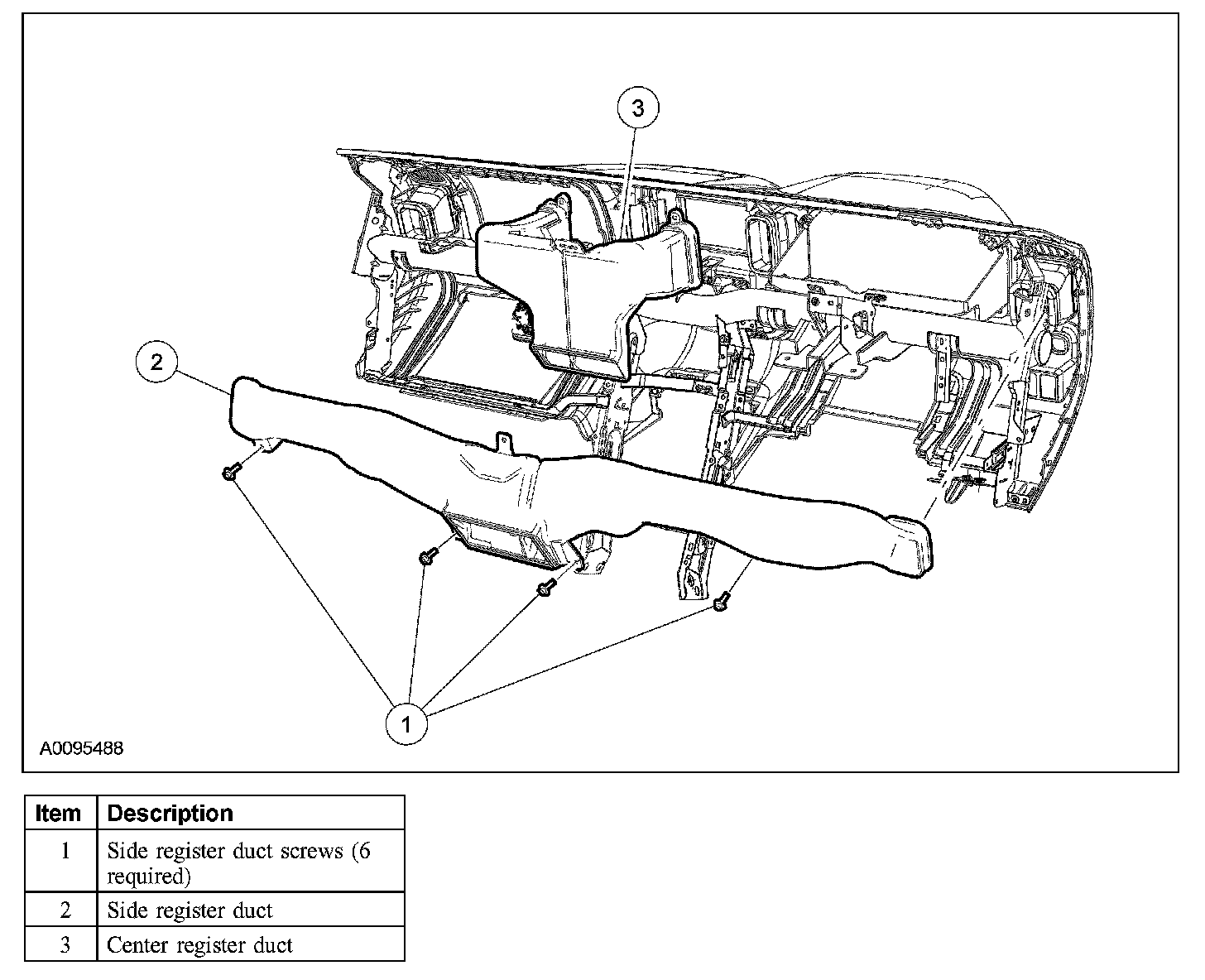 3

2

1

A0095488

| Item | Description |
|---|---|
| 1 | Side register duct screws (6 required) |
| 2 | Side register duct |
| 3 | Center register duct |