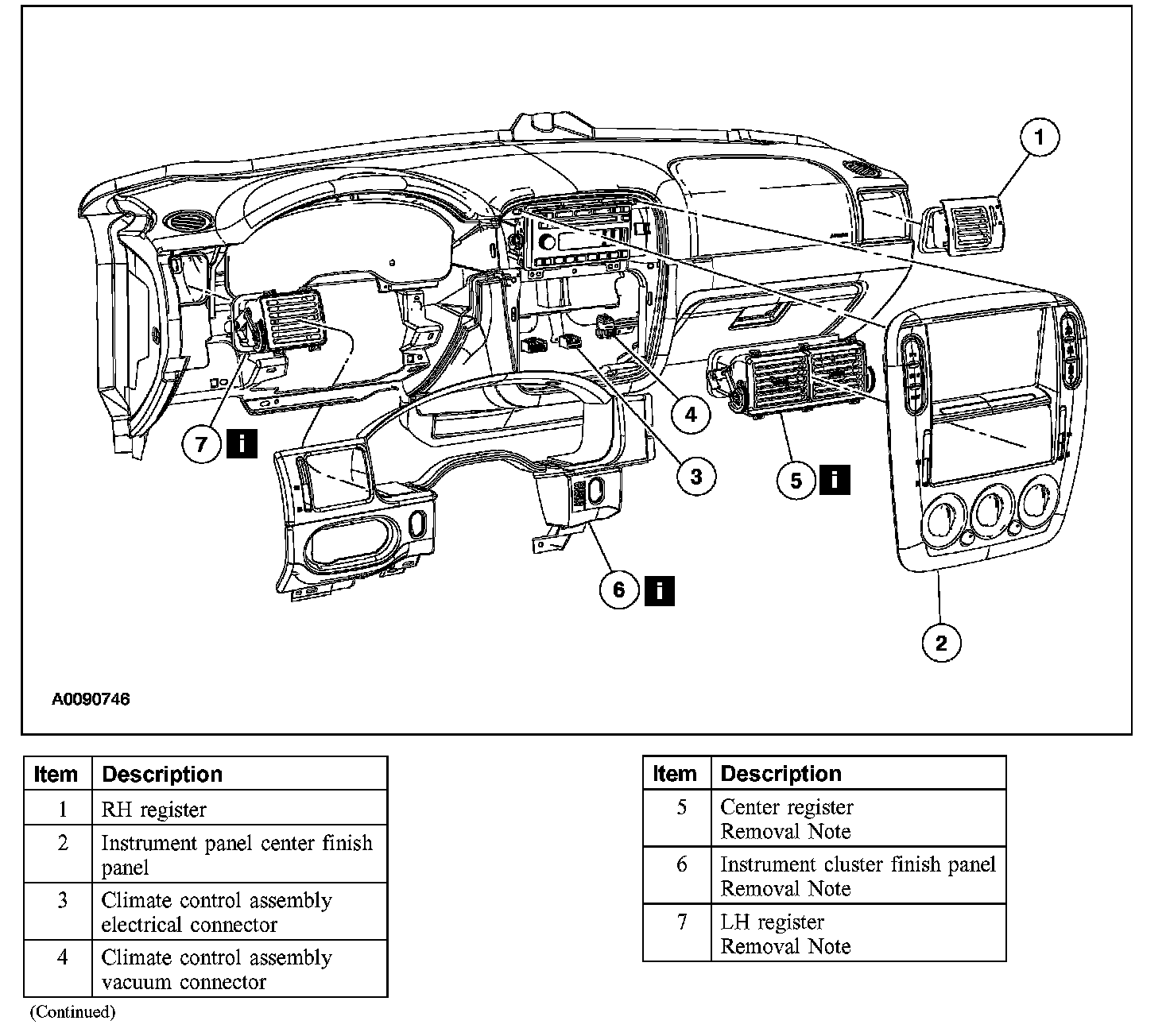 1

7 i

4

3

5 i

6 i

2

A0090746

| Item | Description |
|---|---|
| 1 | RH register |
| 2 | Instrument panel center finish panel |
| 3 | Climate control assembly electrical connector |
| 4 | Climate control assembly vacuum connector |

(Continued)

| Item | Description |
|---|---|
| 5 | Center register Removal Note |
| 6 | Instrument cluster finish panel Removal Note |
| 7 | LH register Removal Note |