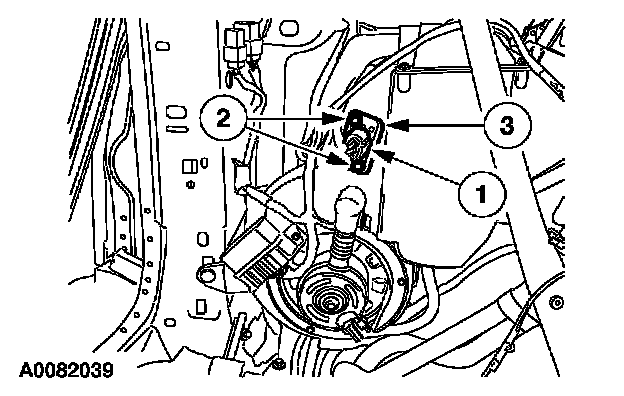 2
3
1
A0082039