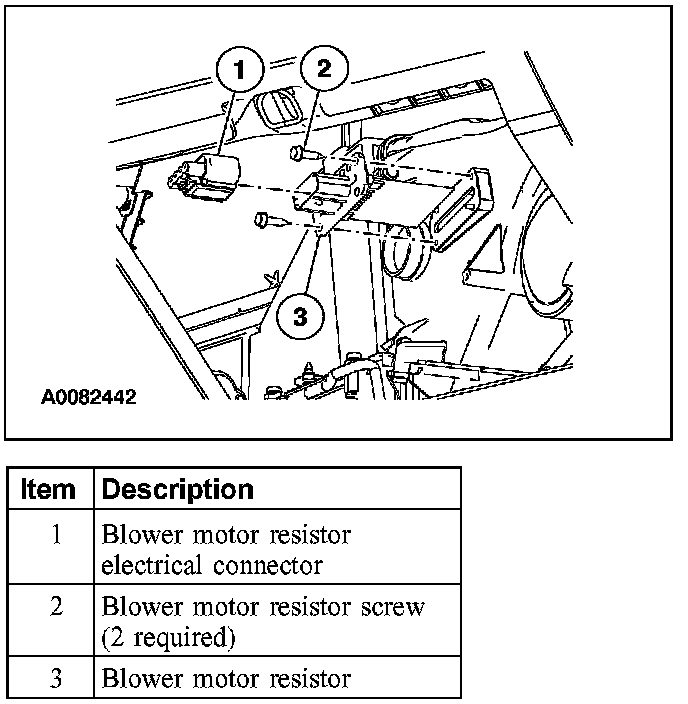 1
2
3
A0082442

| Item | Description |
|---|---|
| 1 | Blower motor resistor electrical connector |
| 2 | Blower motor resistor screw (2 required) |
| 3 | Blower motor resistor |