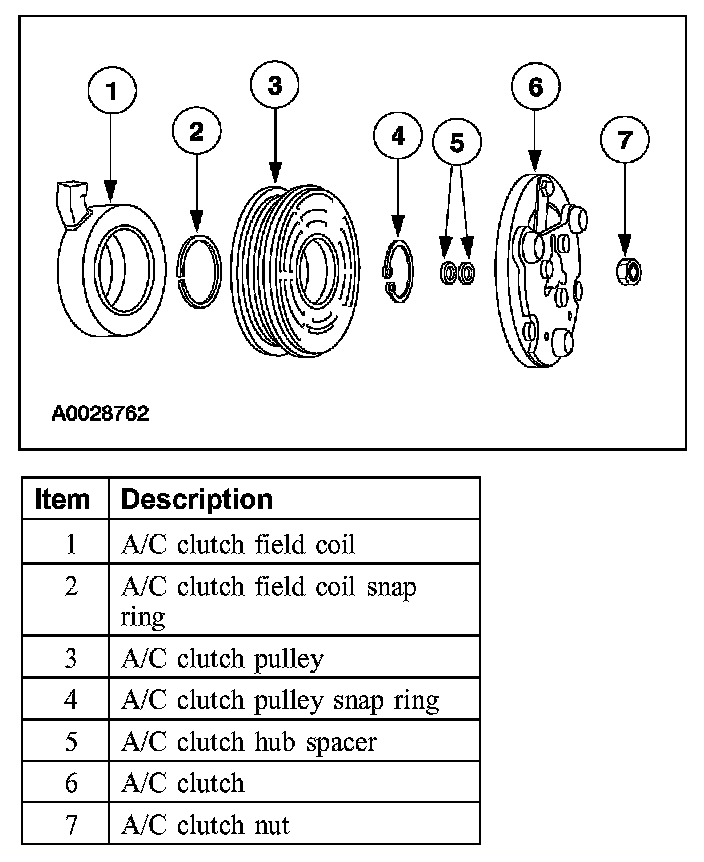 1
2
3
4
5
6
7

A0028762

| Item | Description |
|---|---|
| 1 | A/C clutch field coil |
| 2 | A/C clutch field coil snap ring |
| 3 | A/C clutch pulley |
| 4 | A/C clutch pulley snap ring |
| 5 | A/C clutch hub spacer |
| 6 | A/C clutch |
| 7 | A/C clutch nut |