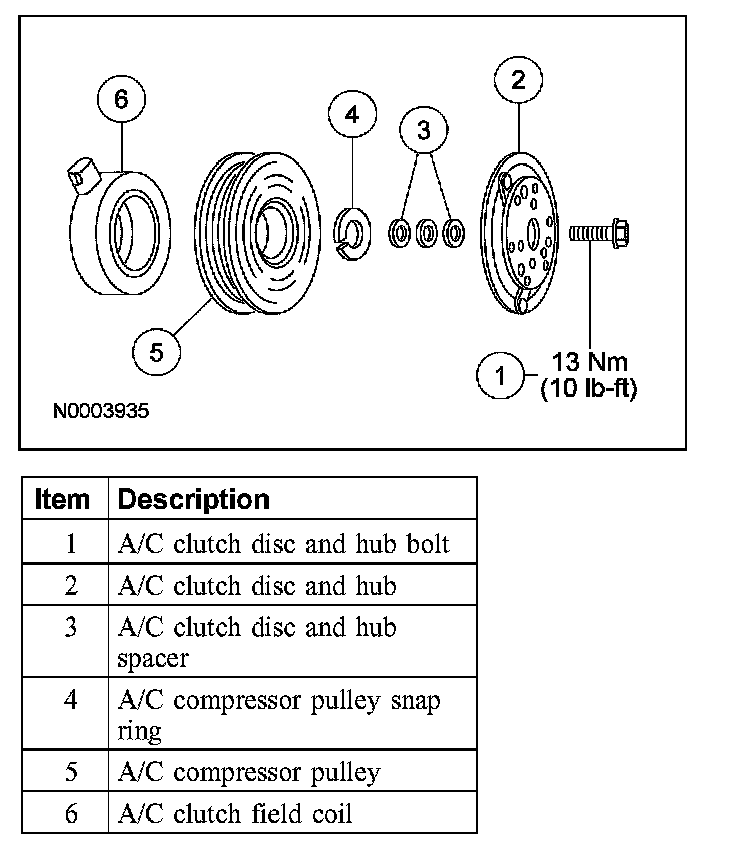 6
4
3
2
5
1
13 Nm
(10 lb-ft)
N0003935

| Item | Description |
|---|---|
| 1 | A/C clutch disc and hub bolt |
| 2 | A/C clutch disc and hub |
| 3 | A/C clutch disc and hub spacer |
| 4 | A/C compressor pulley snap ring |
| 5 | A/C compressor pulley |
| 6 | A/C clutch field coil |