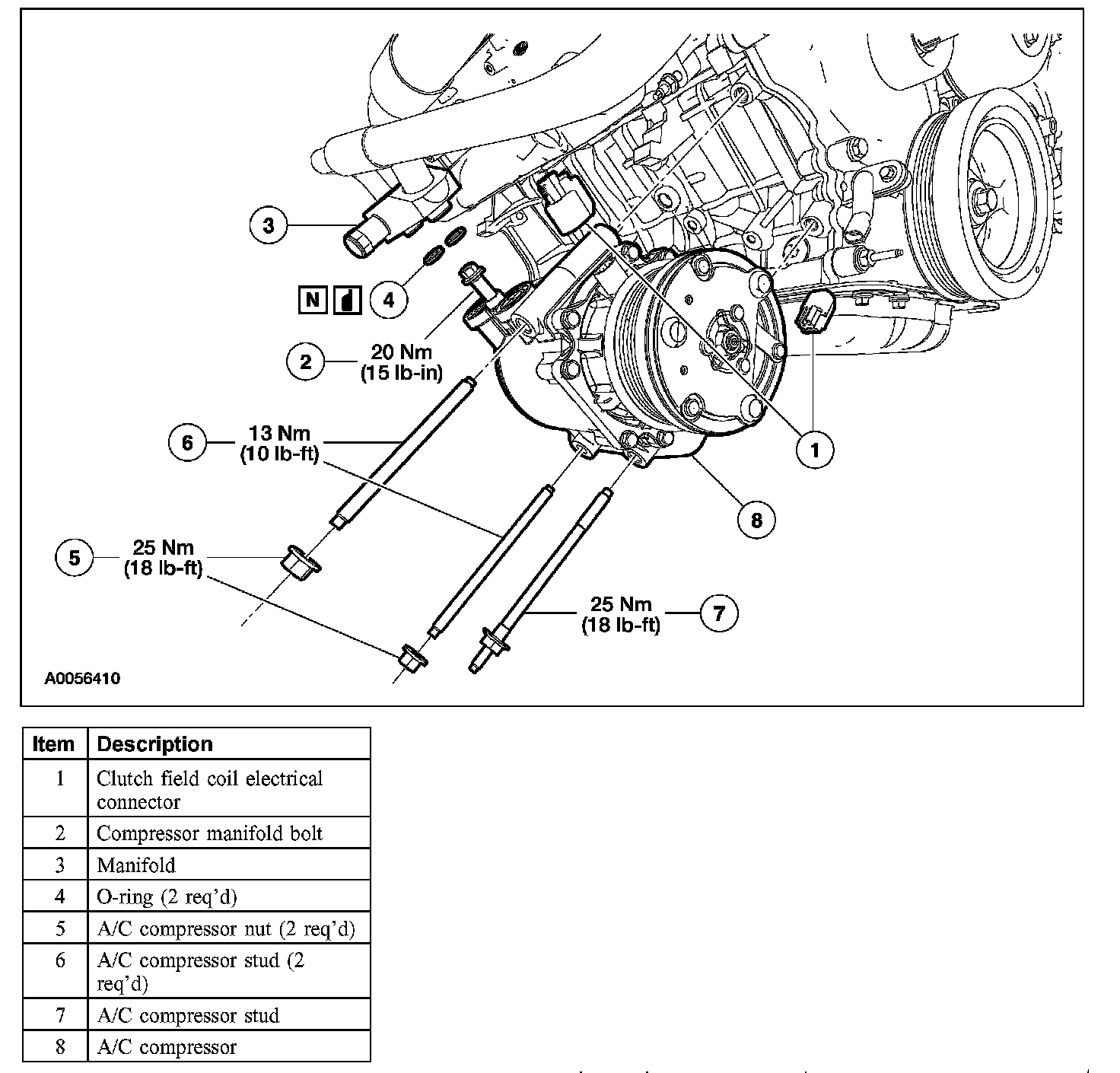 3

N 4

2 20 Nm (15 lb-in)

6 13 Nm (10 lb-ft)

1

8

5 25 Nm (18 lb-ft)

25 Nm (18 lb-ft) 7

A0056410

| Item | Description |
|---|---|
| 1 | Clutch field coil electrical connector |
| 2 | Compressor manifold bolt |
| 3 | Manifold |
| 4 | O-ring (2 req'd) |
| 5 | A/C compressor nut (2 req'd) |
| 6 | A/C compressor stud (2 req'd) |
| 7 | A/C compressor stud |
| 8 | A/C compressor |