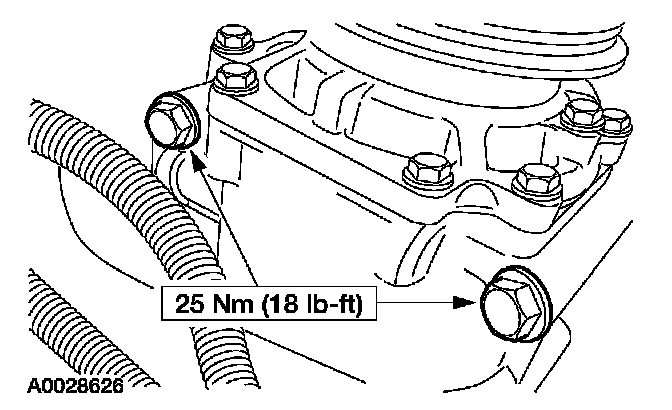 25 Nm (18 lb-ft)

A0028626