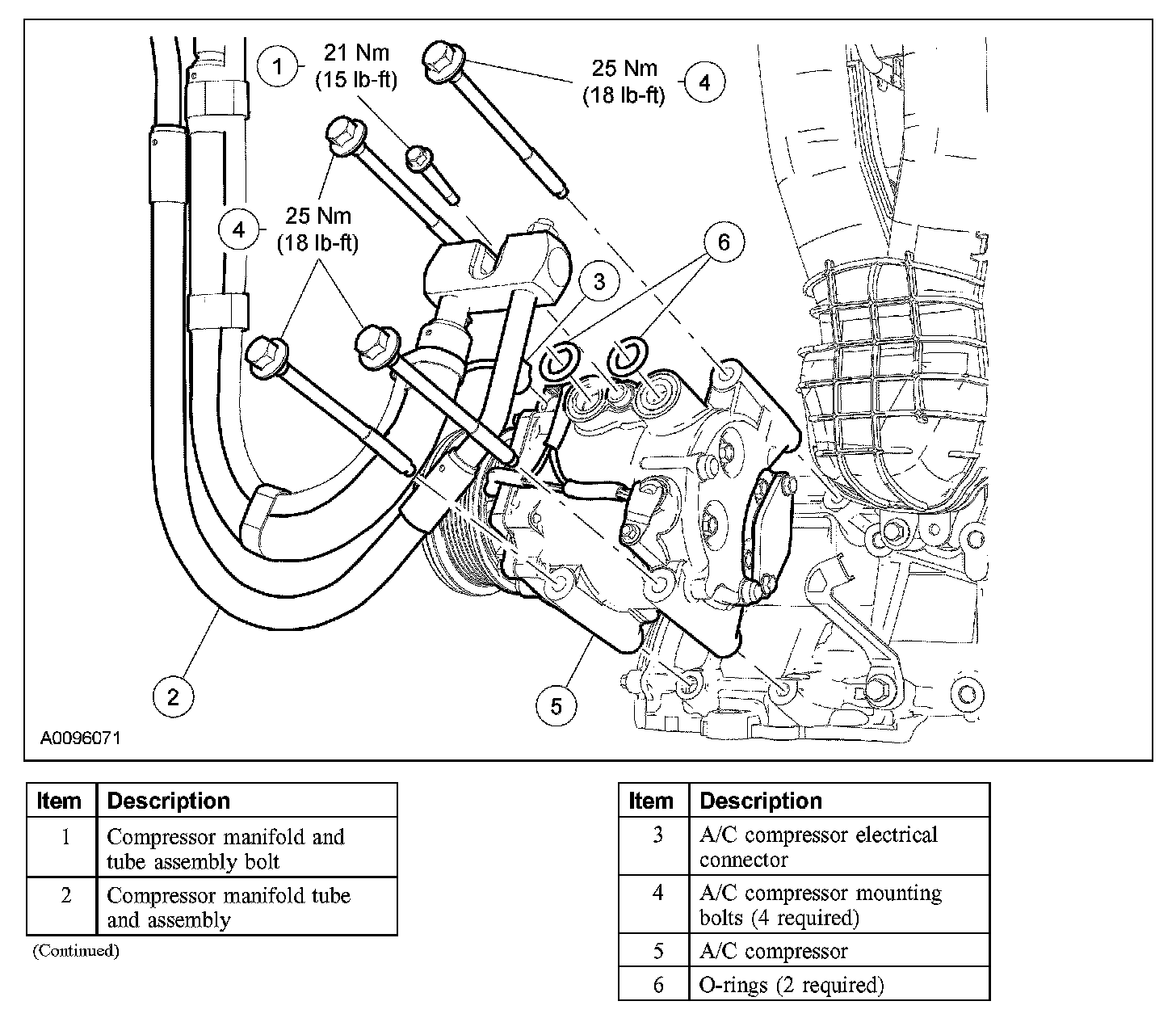 1 21 Nm (15 lb-ft)

25 Nm (18 lb-ft) 4

4 25 Nm (18 lb-ft)

6

3

2

5

A0096071

| Item | Description |
|---|---|
| 1 | Compressor manifold and tube assembly bolt |
| 2 | Compressor manifold tube and assembly |

(Continued)

| Item | Description |
|---|---|
| 3 | A/C compressor electrical connector |
| 4 | A/C compressor mounting bolts (4 required) |
| 5 | A/C compressor |
| 6 | O-rings (2 required) |