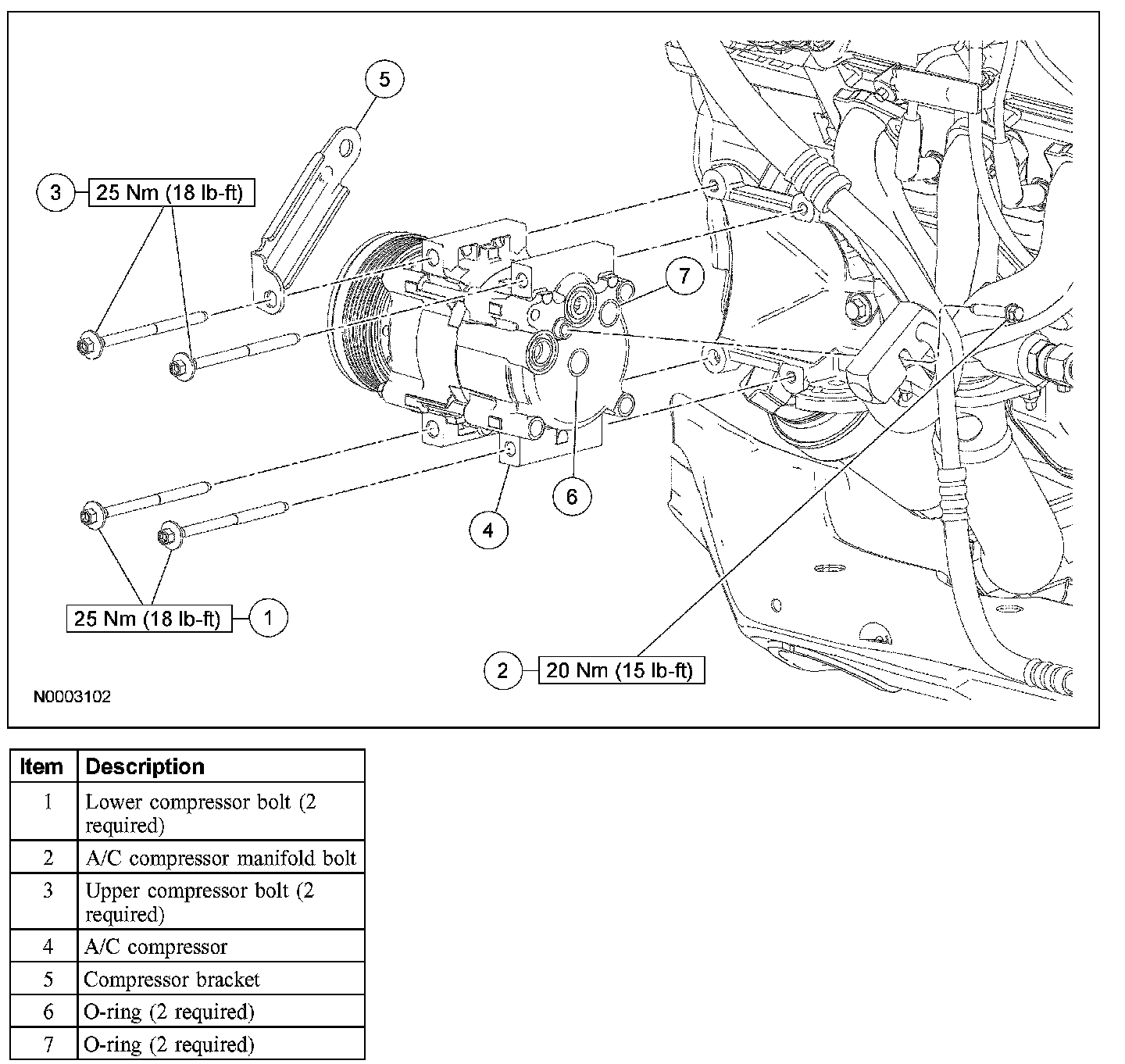 5

3 25 Nm (18 lb-ft)

7

6

4

25 Nm (18 lb-ft) 1

2 20 Nm (15 lb-ft)

N0003102

| Item | Description |
|---|---|
| 1 | Lower compressor bolt (2 required) |
| 2 | A/C compressor manifold bolt |
| 3 | Upper compressor bolt (2 required) |
| 4 | A/C compressor |
| 5 | Compressor bracket |
| 6 | O-ring (2 required) |
| 7 | O-ring (2 required) |