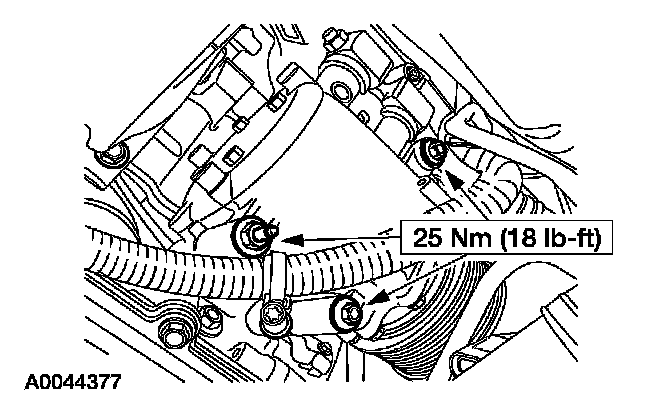 25 Nm (18 lb-ft)

A0044377