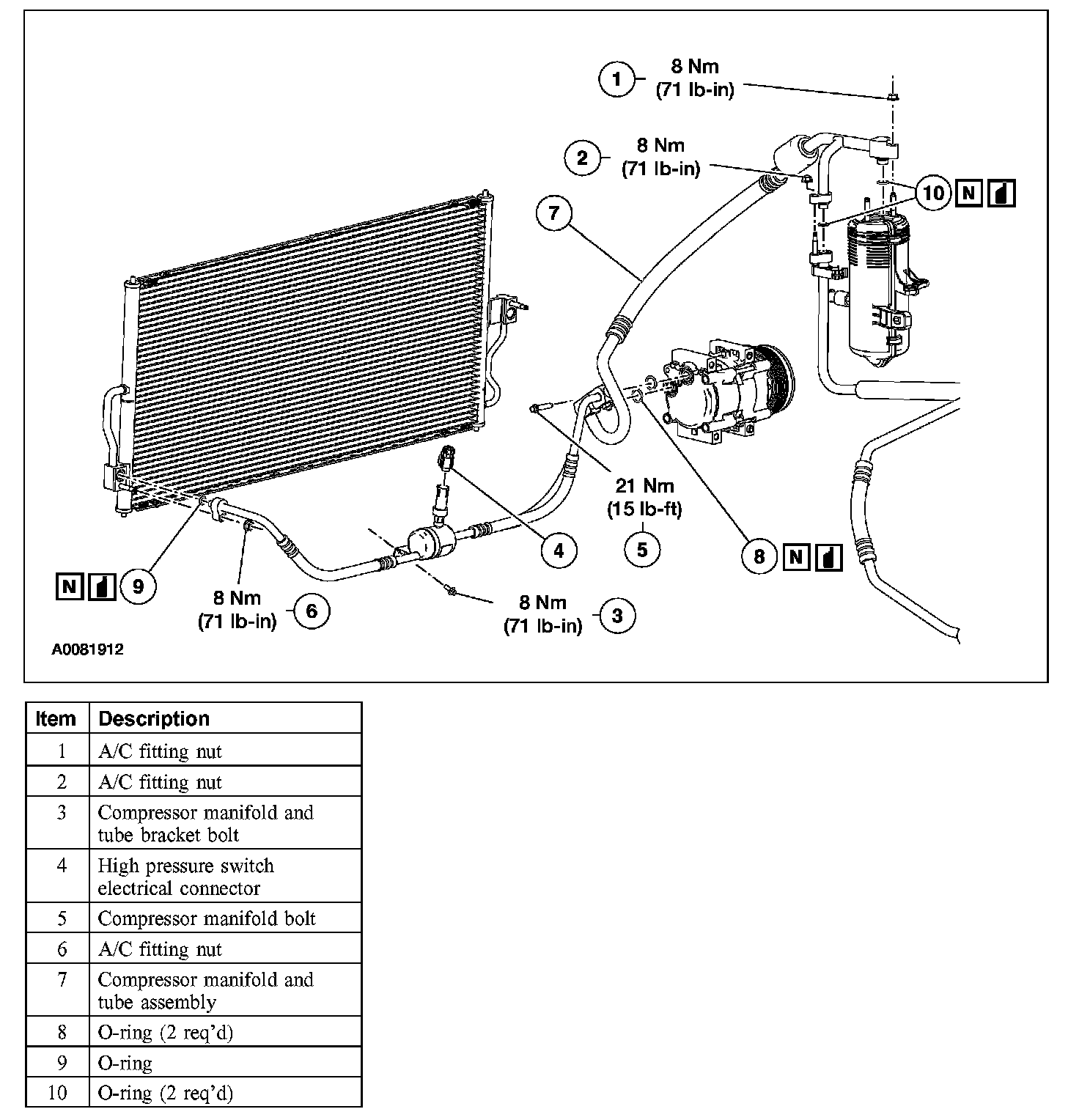 1 8 Nm (71 lb-in)

2 8 Nm (71 lb-in)

10 N

7

21 Nm (15 lb-ft)

4

5

8 N

N 9

8 Nm (71 lb-in) 6

8 Nm (71 lb-in) 3

A0081912

| Item | Description |
|---|---|
| 1 | A/C fitting nut |
| 2 | A/C fitting nut |
| 3 | Compressor manifold and tube bracket bolt |
| 4 | High pressure switch electrical connector |
| 5 | Compressor manifold bolt |
| 6 | A/C fitting nut |
| 7 | Compressor manifold and tube assembly |
| 8 | O-ring (2 req'd) |
| 9 | O-ring |
| 10 | O-ring (2 req'd) |