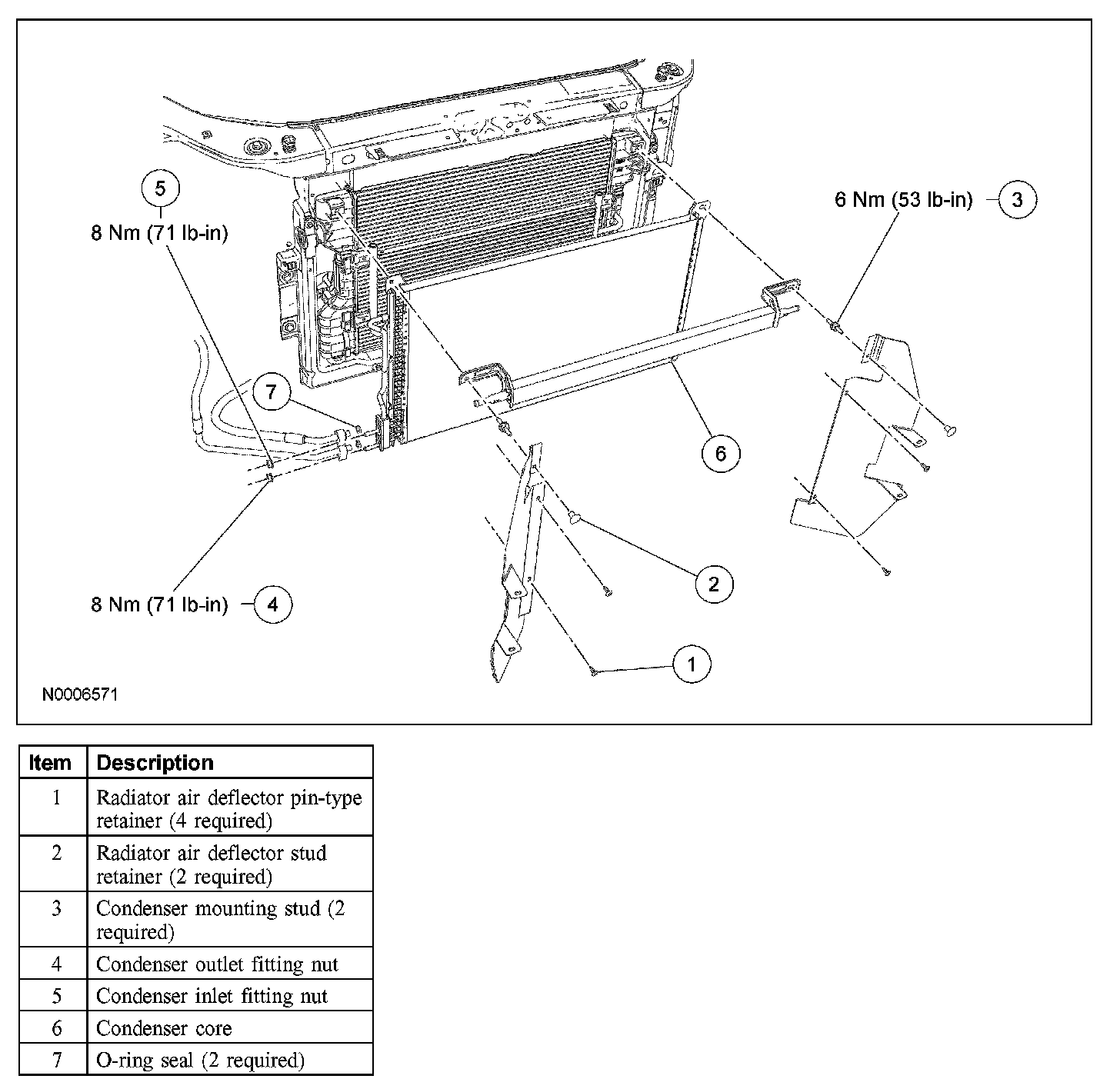 5
8 Nm (71 lb-in)

6 Nm (53 lb-in) 3

7

6

2

8 Nm (71 lb-in) 4

1

N0006571

| Item | Description |
|---|---|
| 1 | Radiator air deflector pin-type retainer (4 required) |
| 2 | Radiator air deflector stud retainer (2 required) |
| 3 | Condenser mounting stud (2 required) |
| 4 | Condenser outlet fitting nut |
| 5 | Condenser inlet fitting nut |
| 6 | Condenser core |
| 7 | O-ring seal (2 required) |