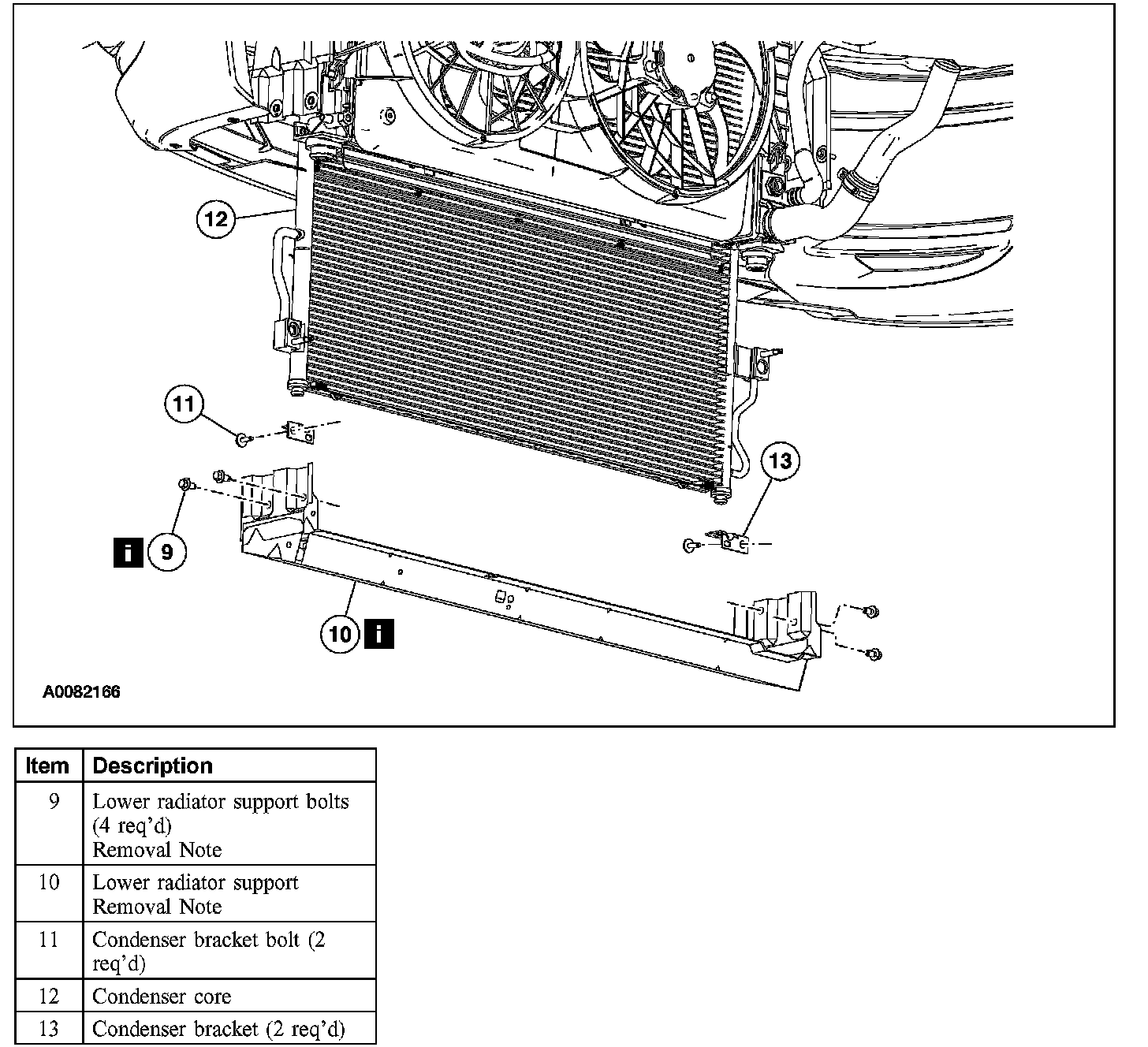 12

11

13

i 9

10 i

A0082166

| Item | Description |
|---|---|
| 9 | Lower radiator support bolts (4 req'd) Removal Note |
| 10 | Lower radiator support Removal Note |
| 11 | Condenser bracket bolt (2 req'd) |
| 12 | Condenser core |
| 13 | Condenser bracket (2 req'd) |