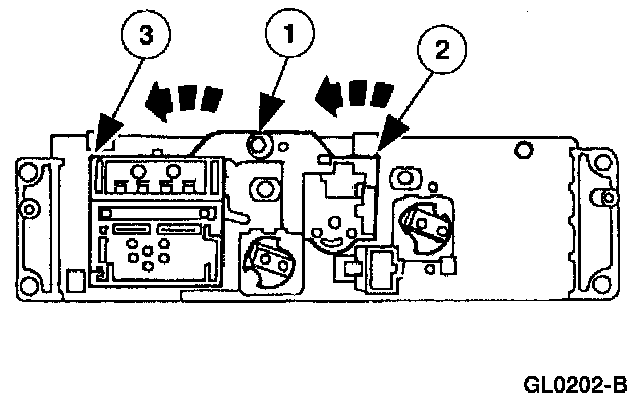 3
1
2
GL0202-B