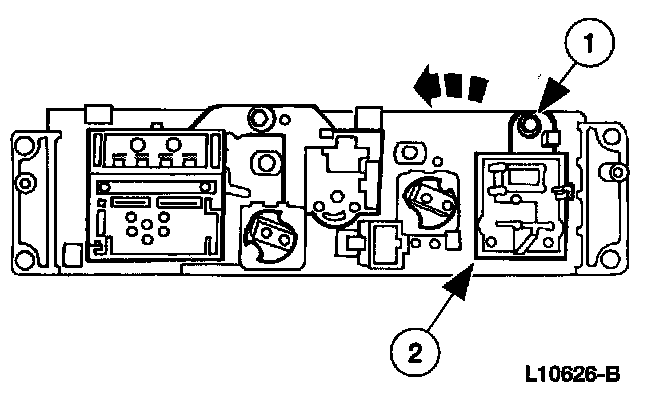 1

2

L10626-B