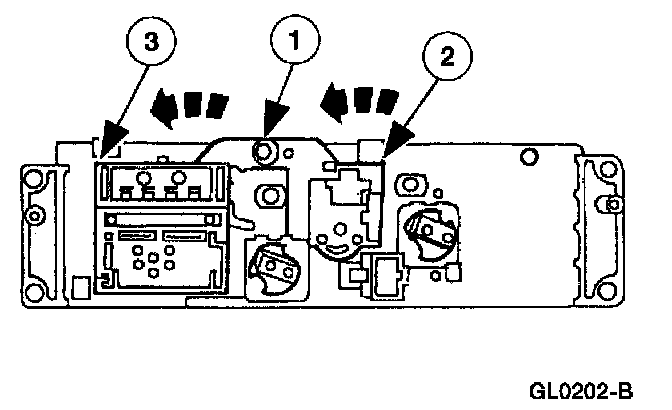 3
1
2
GL0202-B