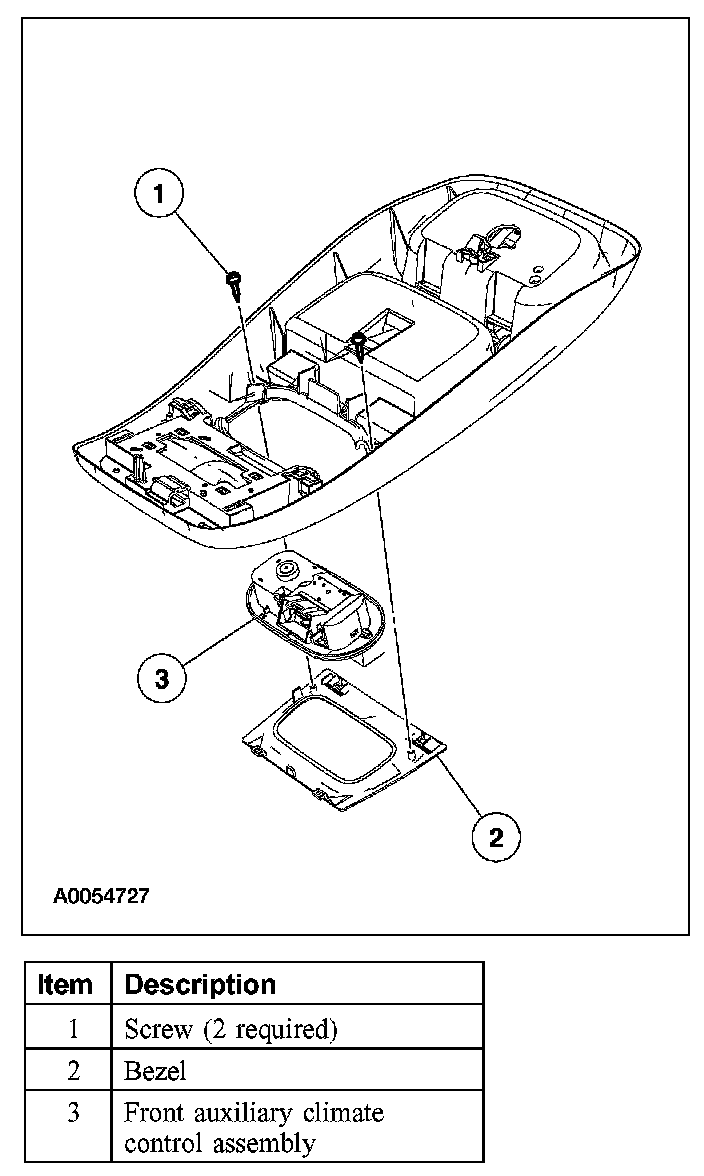 1

3

2

A0054727

| Item | Description |
|---|---|
| 1 | Screw (2 required) |
| 2 | Bezel |
| 3 | Front auxiliary climate control assembly |