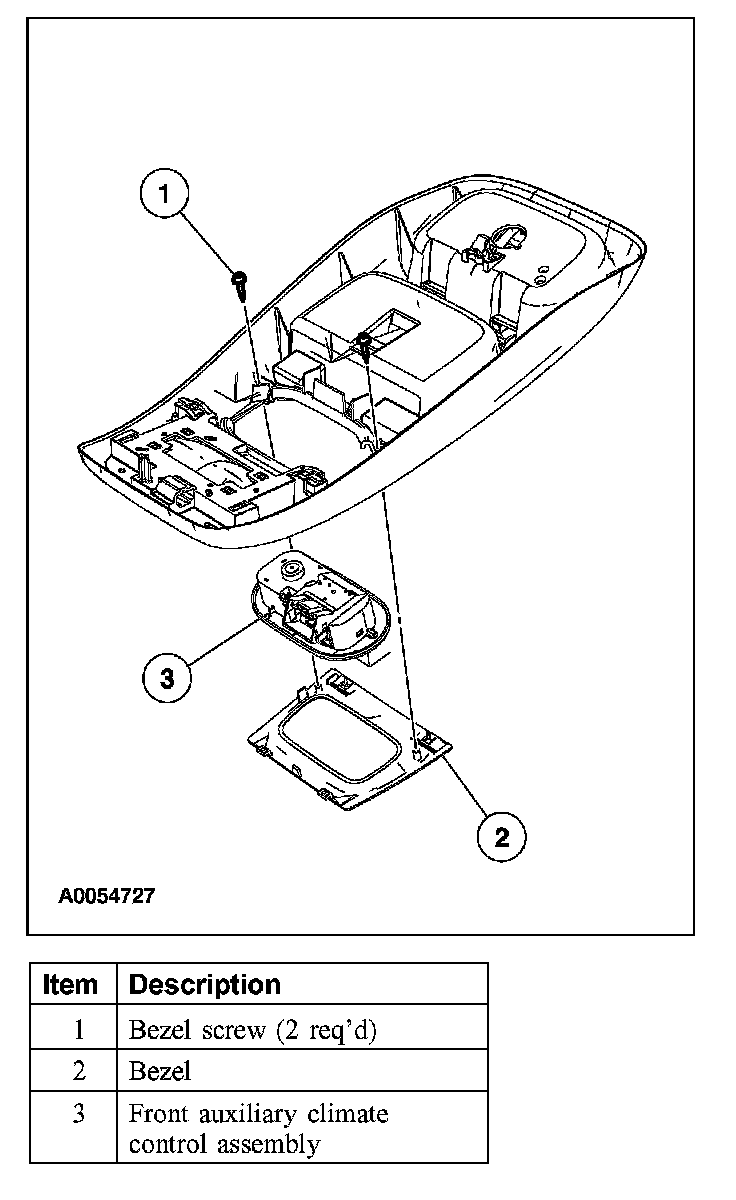 1

3

2

A0054727

| Item | Description |
|---|---|
| 1 | Bezel screw (2 req'd) |
| 2 | Bezel |
| 3 | Front auxiliary climate control assembly |