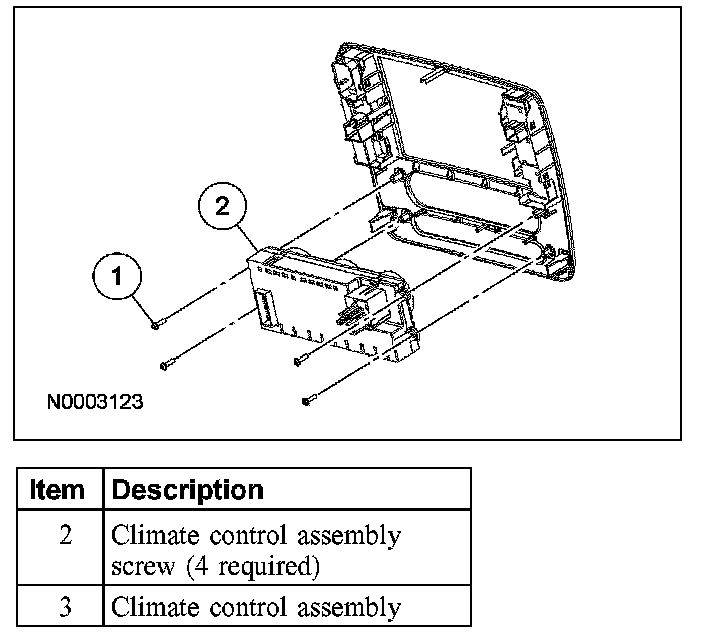 2

1

N0003123

| Item | Description |
|---|---|
| 2 | Climate control assembly screw (4 required) |
| 3 | Climate control assembly |