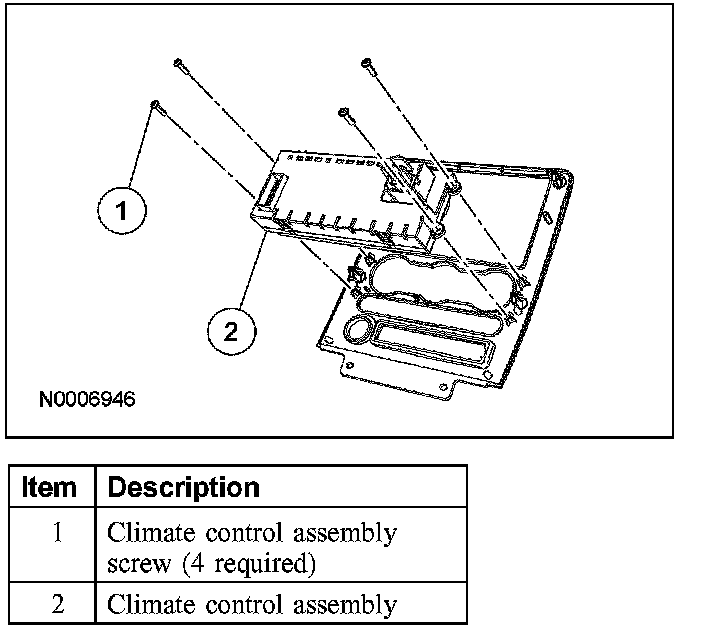 1

2

N0006946

| Item | Description |
|---|---|
| 1 | Climate control assembly screw (4 required) |
| 2 | Climate control assembly |