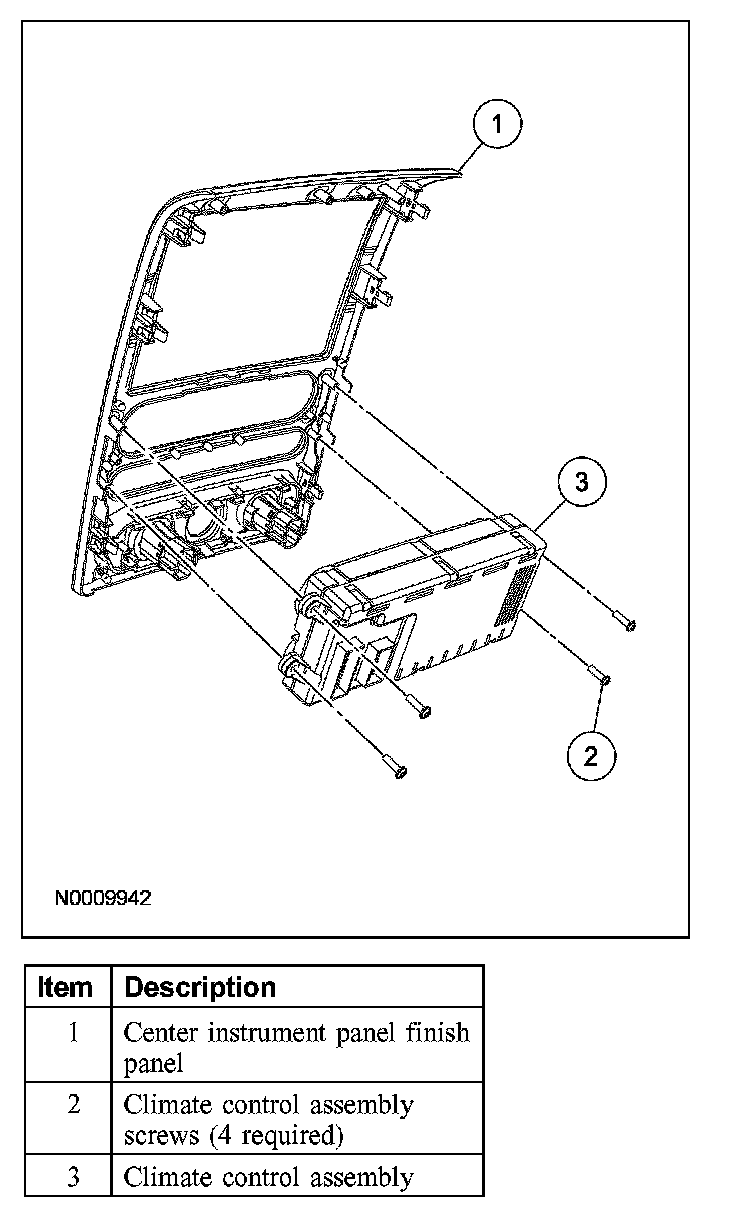 1

3

2

N0009942

| Item | Description |
|---|---|
| 1 | Center instrument panel finish panel |
| 2 | Climate control assembly screws (4 required) |
| 3 | Climate control assembly |