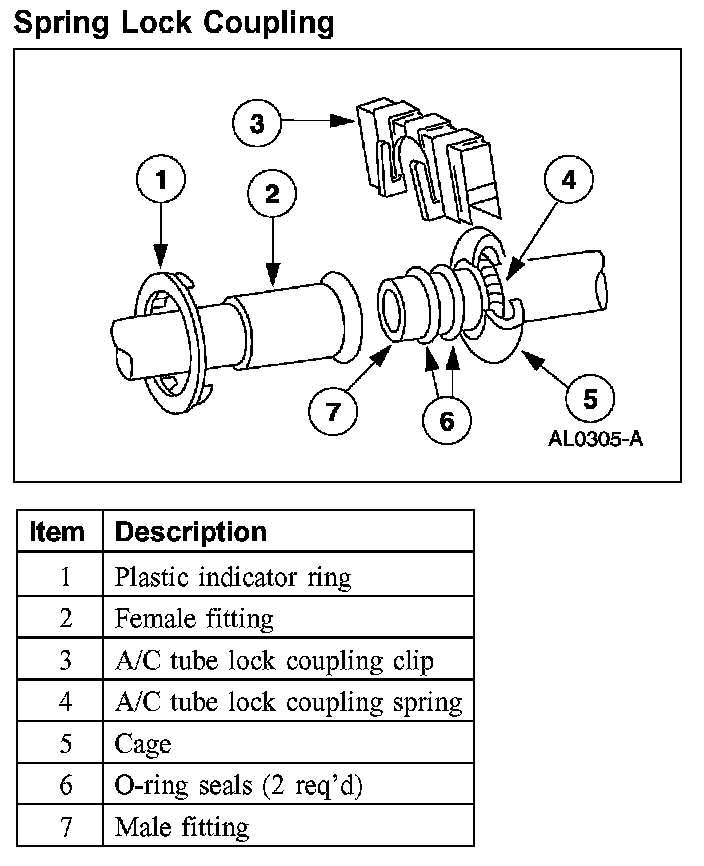 Spring Lock Coupling

3
1
2
4
7
6
5
AL0305-A

| Item | Description |
|---|---|
| 1 | Plastic indicator ring |
| 2 | Female fitting |
| 3 | A/C tube lock coupling clip |
| 4 | A/C tube lock coupling spring |
| 5 | Cage |
| 6 | O-ring seals (2 req'd) |
| 7 | Male fitting |