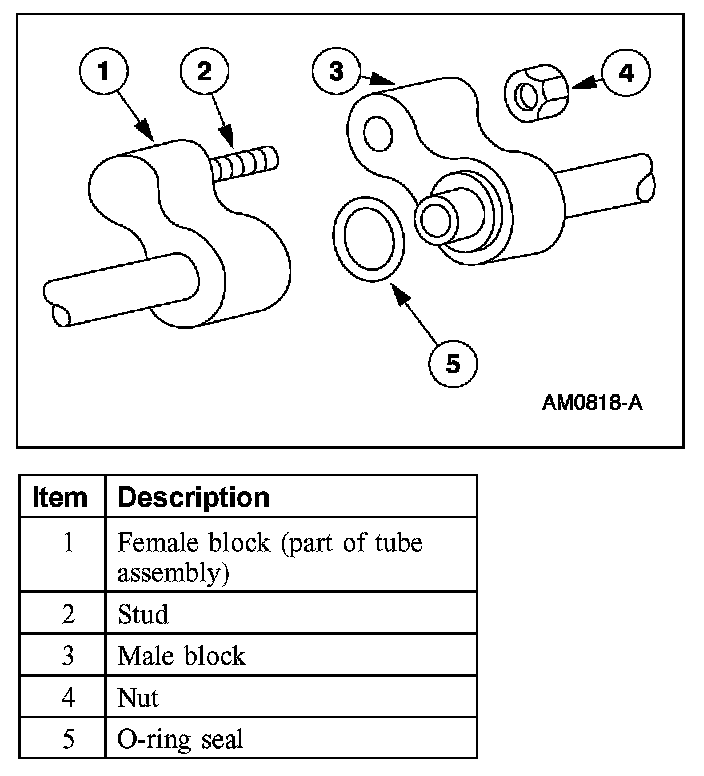 1
2
3
4
5
AM0818-A

| Item | Description |
|---|---|
| 1 | Female block (part of tube assembly) |
| 2 | Stud |
| 3 | Male block |
| 4 | Nut |
| 5 | O-ring seal |