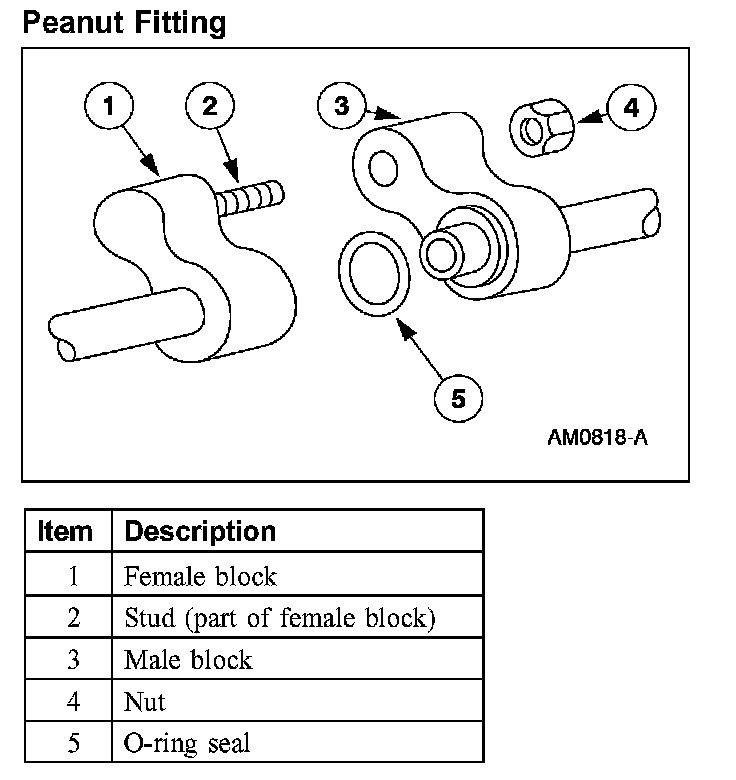 Peanut Fitting

1
2
3
4
5
AM0818-A

| Item | Description |
|---|---|
| 1 | Female block |
| 2 | Stud (part of female block) |
| 3 | Male block |
| 4 | Nut |
| 5 | O-ring seal |