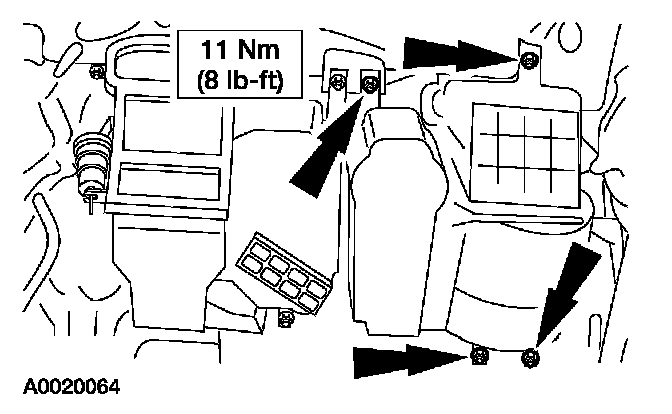 11 Nm
(8 lb-ft)

A0020064