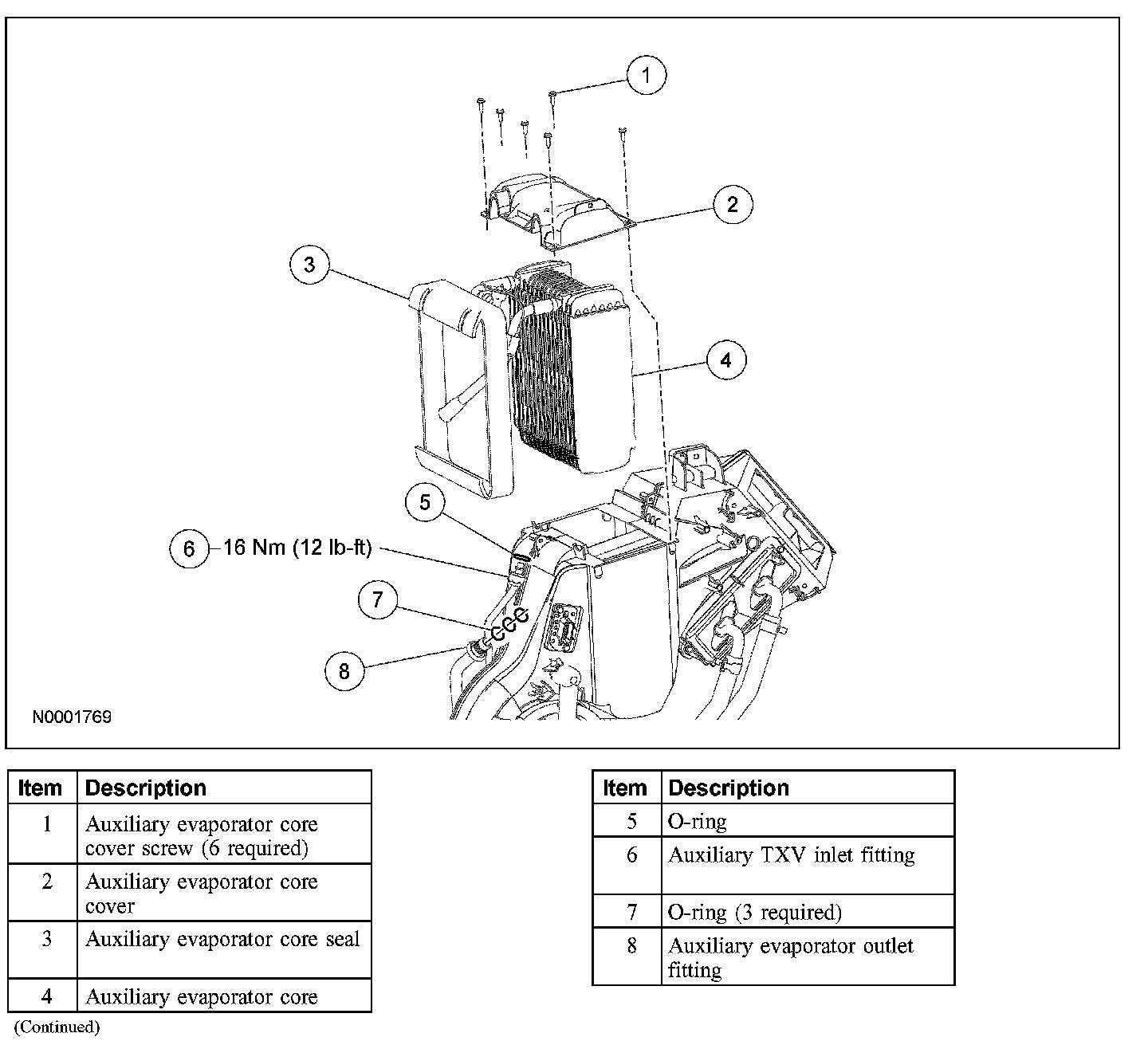 1

2

3

4

5

6 16 Nm (12 lb-ft)

7

8

N0001769

| Item | Description |
|---|---|
| 1 | Auxiliary evaporator core cover screw (6 required) |
| 2 | Auxiliary evaporator core cover |
| 3 | Auxiliary evaporator core seal |
| 4 | Auxiliary evaporator core |

(Continued)

| Item | Description |
|---|---|
| 5 | O-ring |
| 6 | Auxiliary TXV inlet fitting |
| 7 | O-ring (3 required) |
| 8 | Auxiliary evaporator outlet fitting |