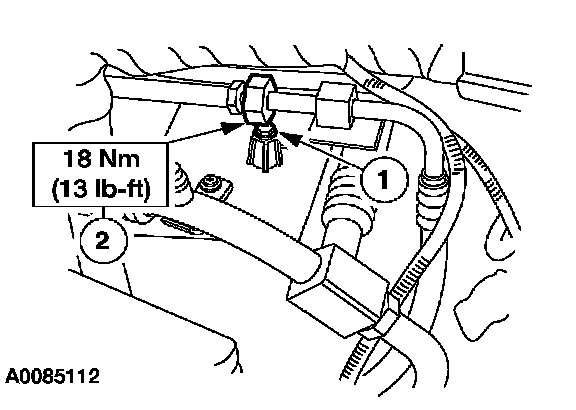 18 Nm
(13 lb-ft)

1

2

A0085112