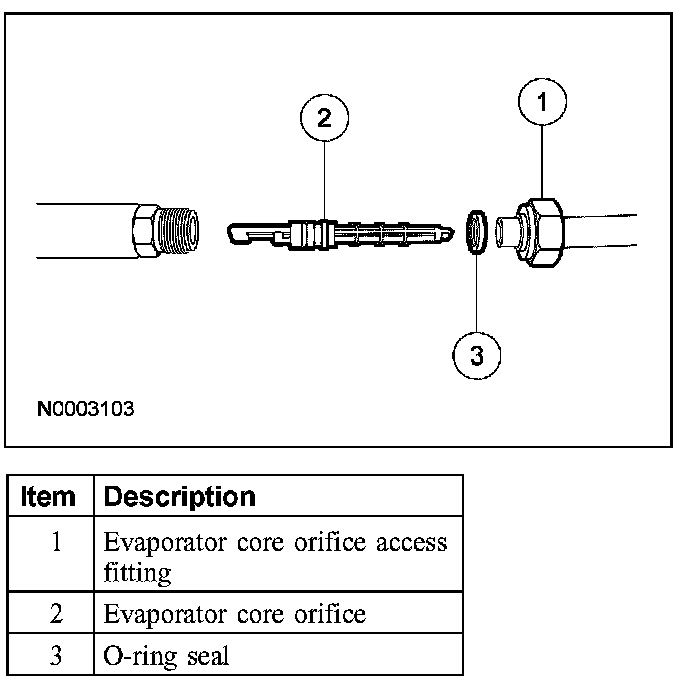 2

1

3

N0003103

| Item | Description |
|---|---|
| 1 | Evaporator core orifice access fitting |
| 2 | Evaporator core orifice |
| 3 | O-ring seal |