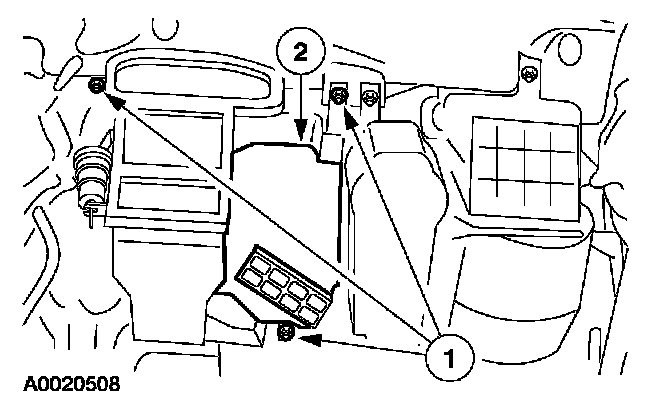 2
1
A0020508