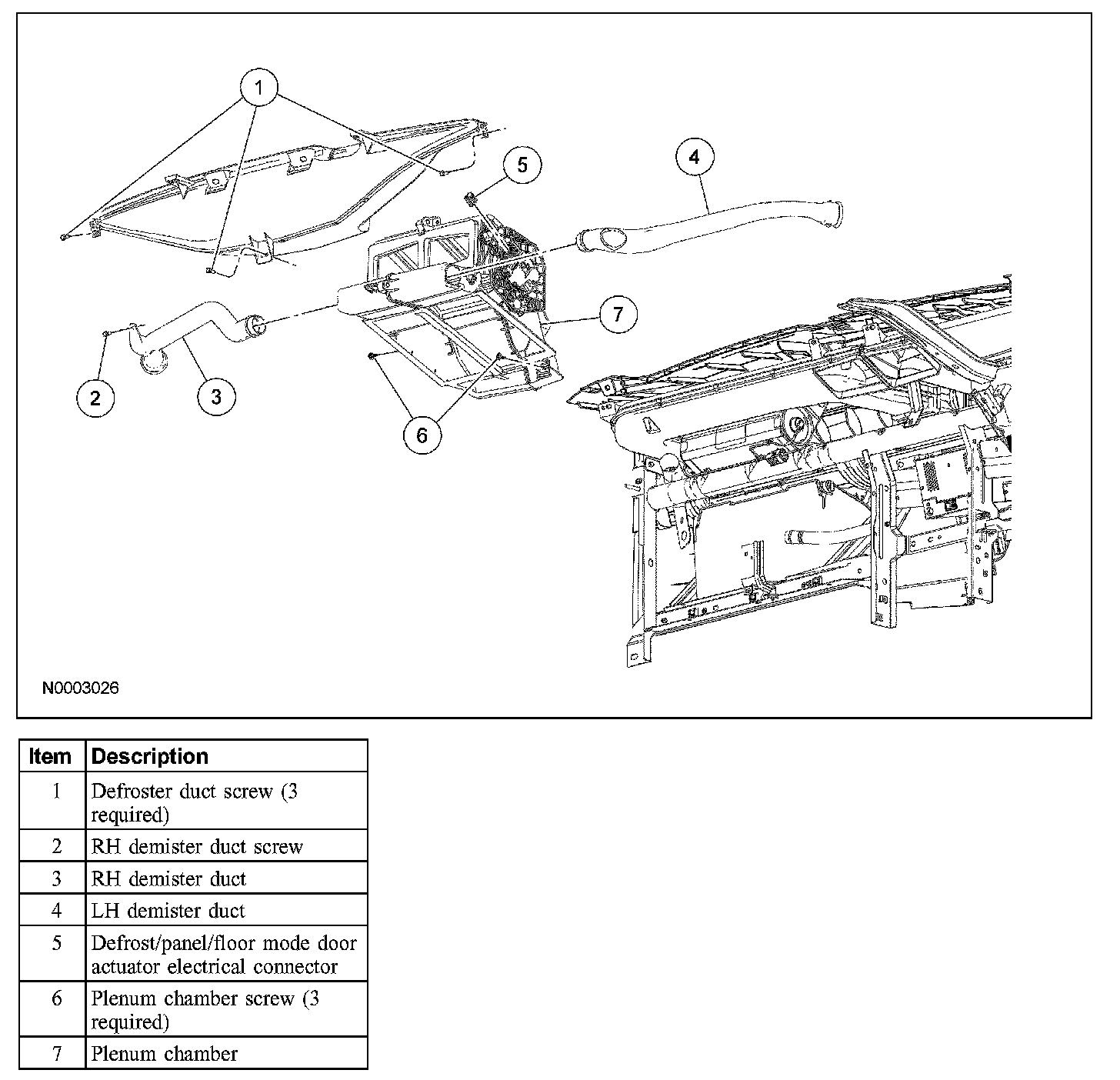 1

5

4

7

2

3

6

N0003026

| Item | Description |
|---|---|
| 1 | Defroster duct screw (3 required) |
| 2 | RH demister duct screw |
| 3 | RH demister duct |
| 4 | LH demister duct |
| 5 | Defrost/panel/floor mode door actuator electrical connector |
| 6 | Plenum chamber screw (3 required) |
| 7 | Plenum chamber |