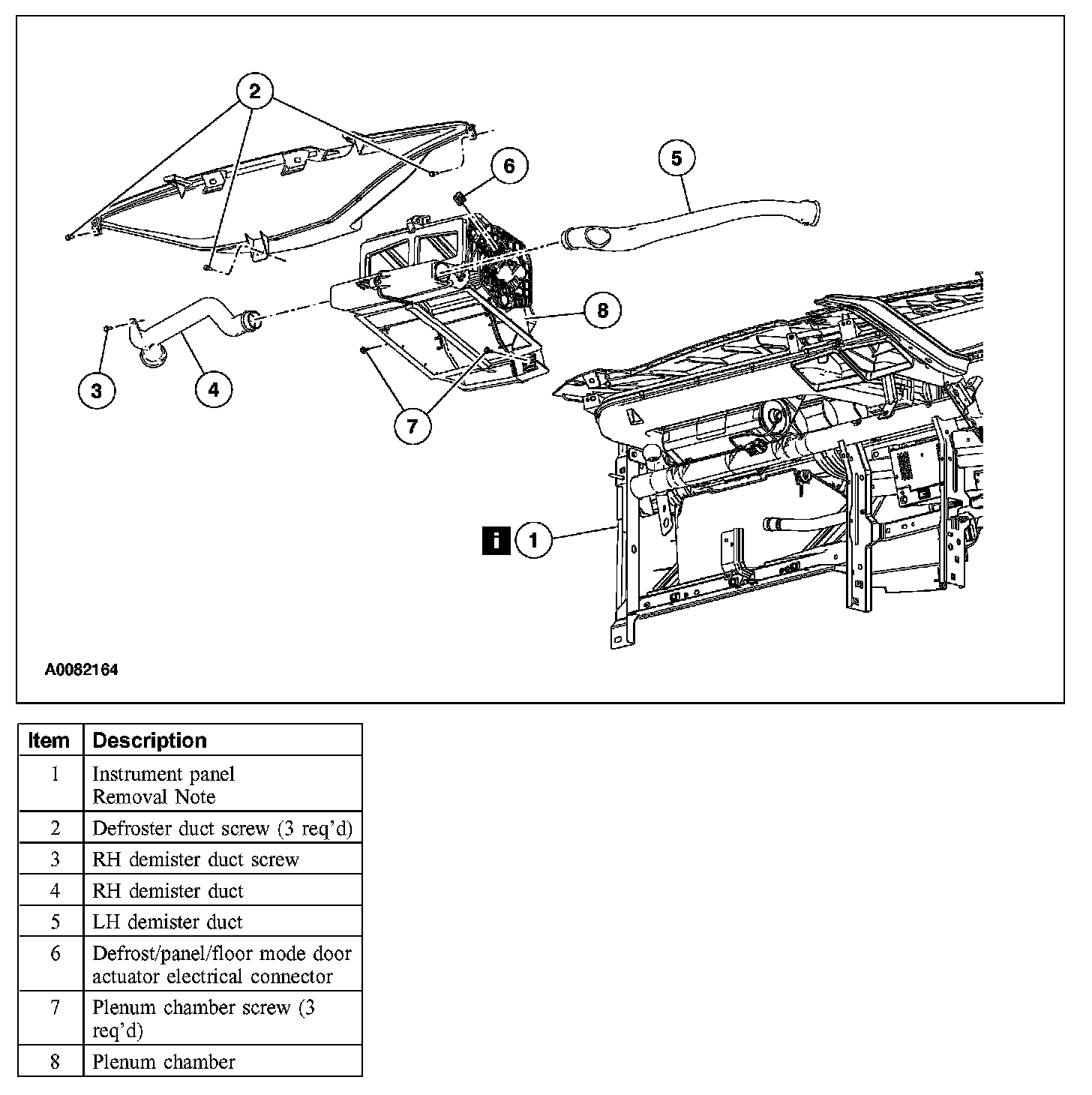 2

6

5

8

3

4

7

i 1

A0082164

| Item | Description |
|---|---|
| 1 | Instrument panel Removal Note |
| 2 | Defroster duct screw (3 req'd) |
| 3 | RH demister duct screw |
| 4 | RH demister duct |
| 5 | LH demister duct |
| 6 | Defrost/panel/floor mode door actuator electrical connector |
| 7 | Plenum chamber screw (3 req'd) |
| 8 | Plenum chamber |