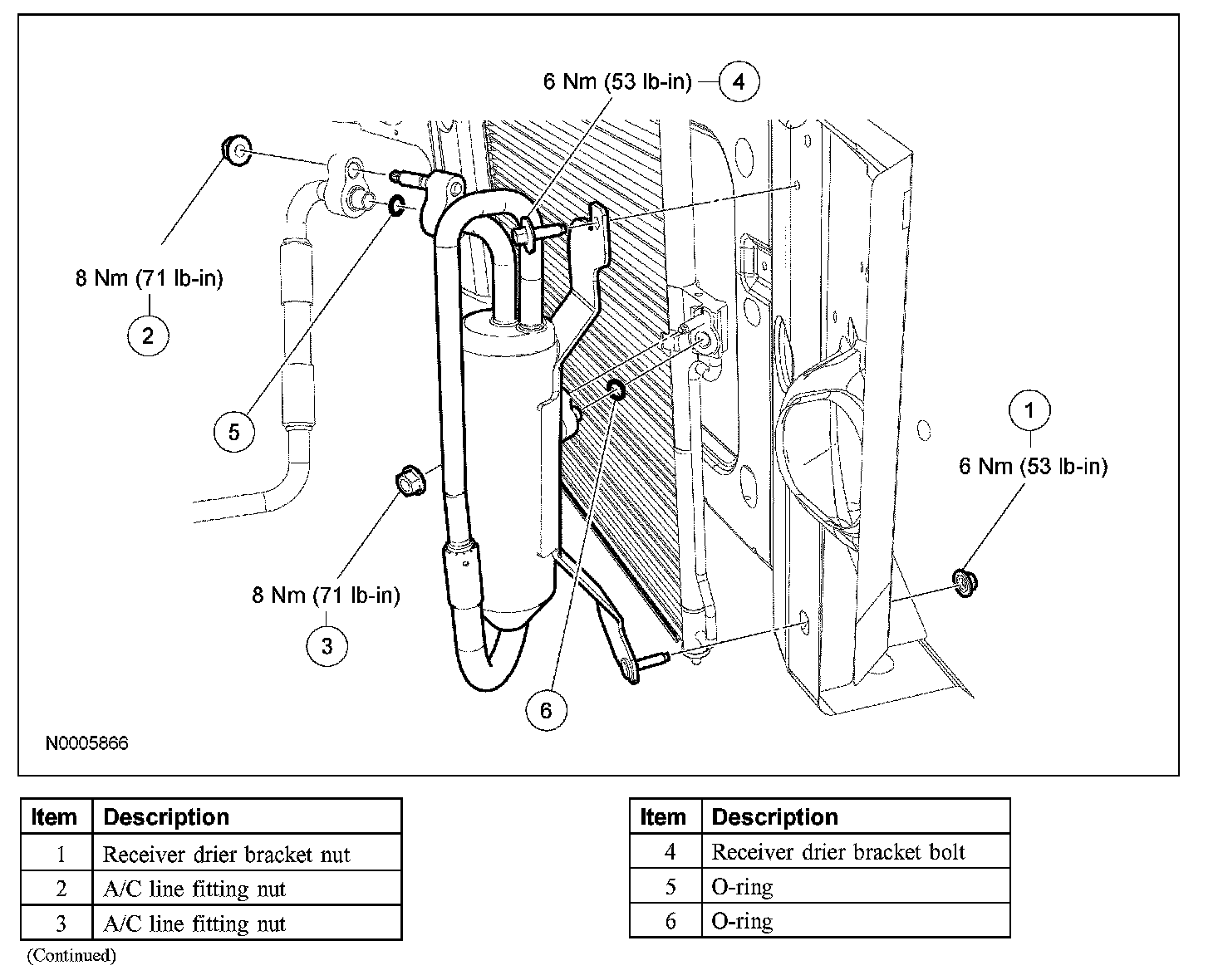 6 Nm (53 lb-in)
4

8 Nm (71 lb-in)
2

5

1
6 Nm (53 lb-in)

8 Nm (71 lb-in)
3

6

N0005866

| Item | Description |
|---|---|
| 1 | Receiver drier bracket nut |
| 2 | A/C line fitting nut |
| 3 | A/C line fitting nut |

(Continued)

| Item | Description |
|---|---|
| 4 | Receiver drier bracket bolt |
| 5 | O-ring |
| 6 | O-ring |